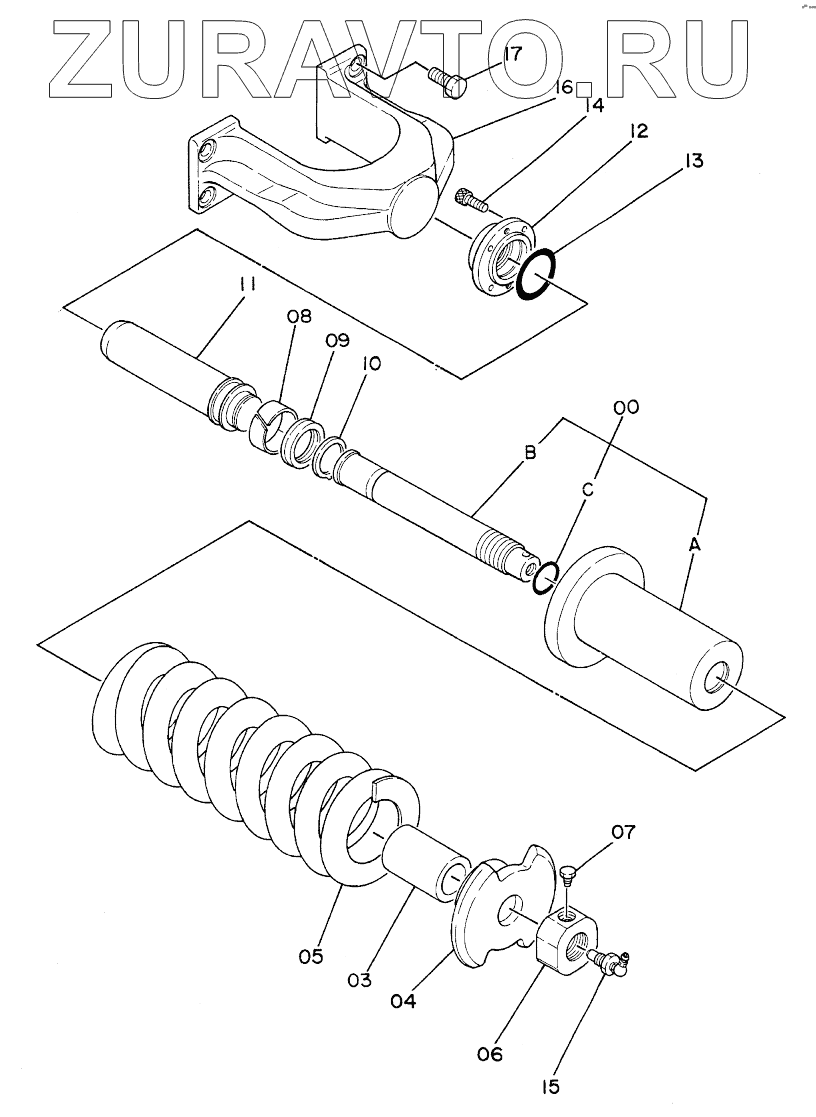 ZURAVTO.RU

17
16
14
12
13
11
08
09
10
00
B
C
A
07
05
03
04
06
15