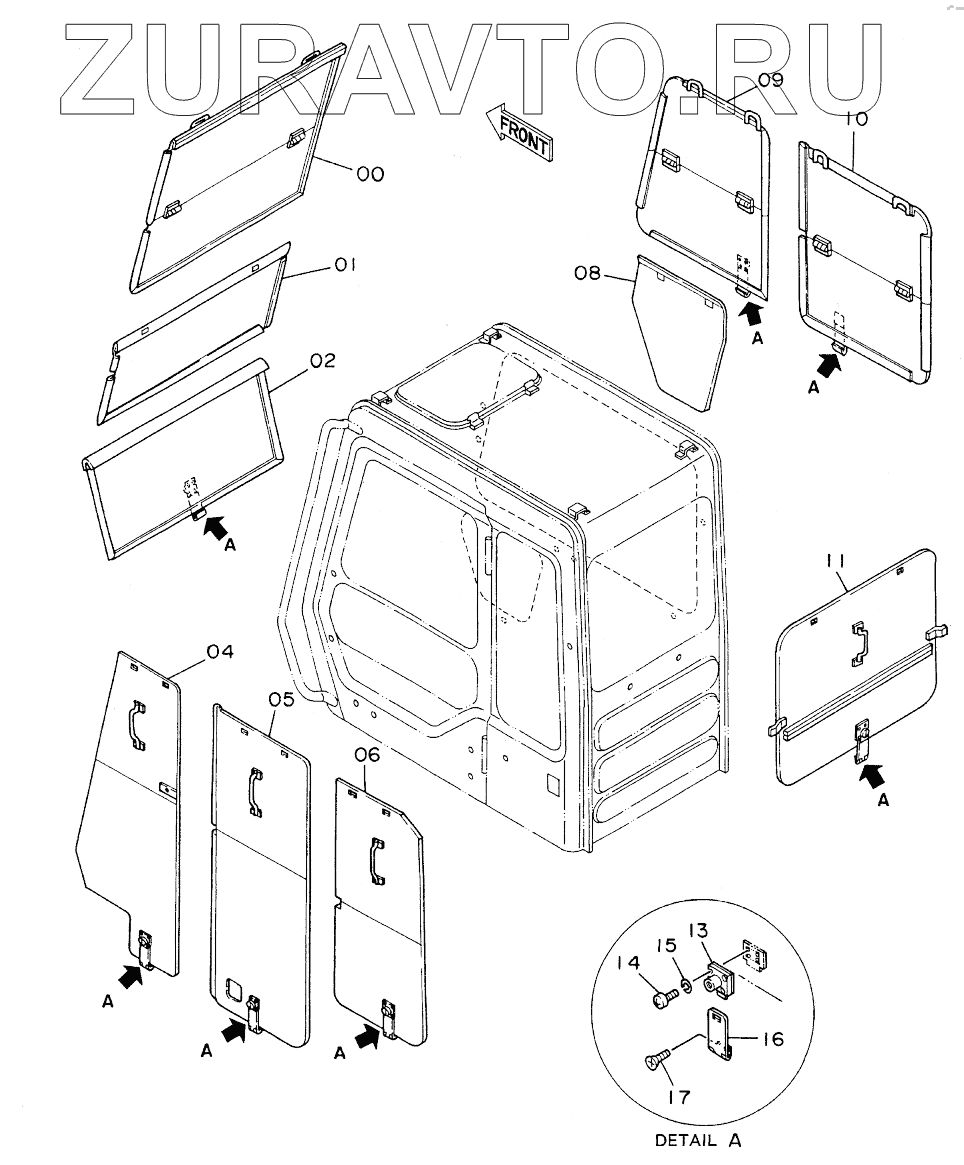 ZURAVTO.RU

FRONT

00
01
02
A
09
10
08
A
A
11
A
04
05
06
A
A
A
13
14
15
16
17
DETAIL A