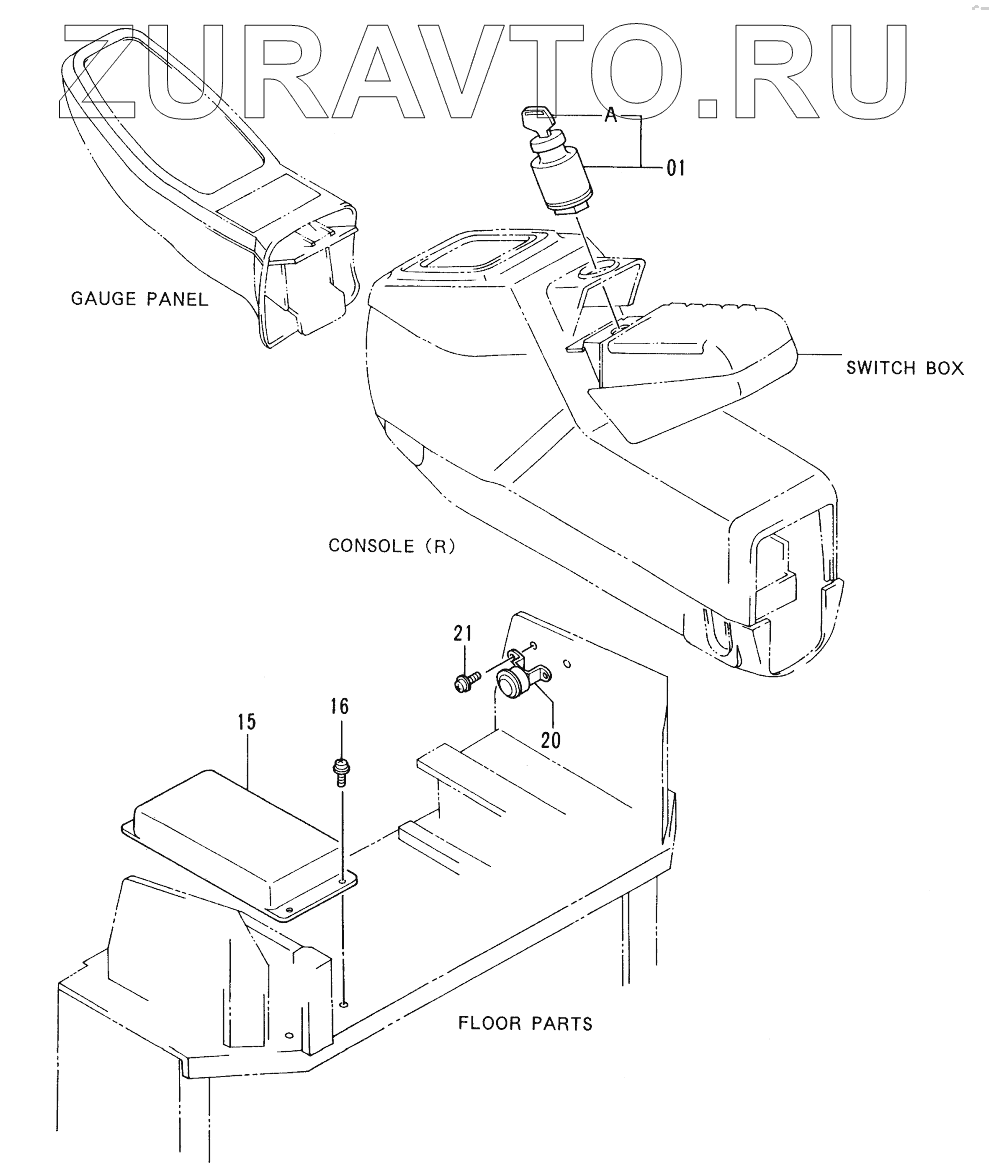 ZURAVTO.RU

A
01

GAUGE PANEL

SWITCH BOX

CONSOLE (R)

21

20

16

15

FLOOR PARTS