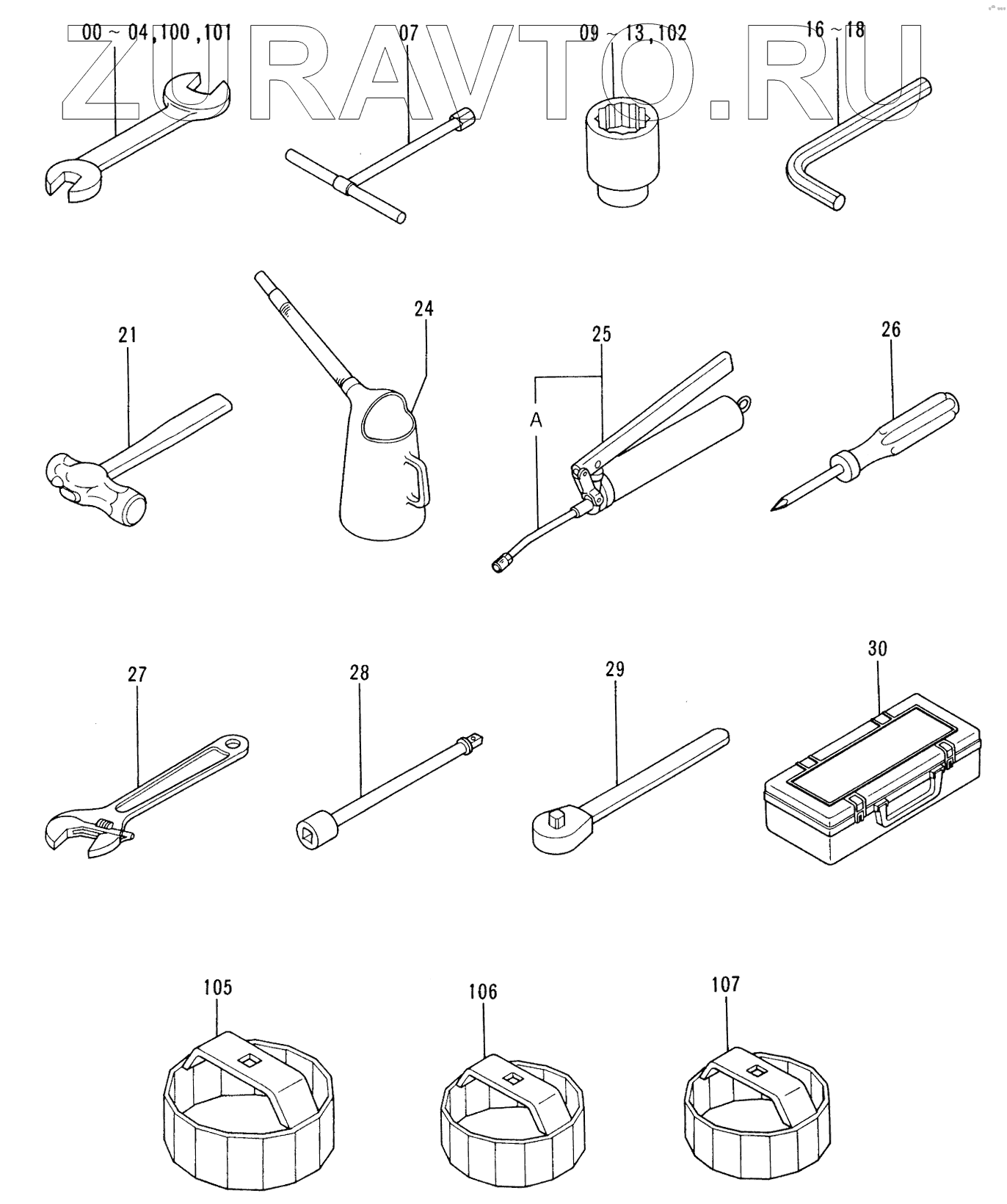 ZURAVTO.RU

00 ~ 04,100,101
07
09 ~ 13,102
16 ~ 18

21
24
25
A
26

27
28
29
30

105
106
107