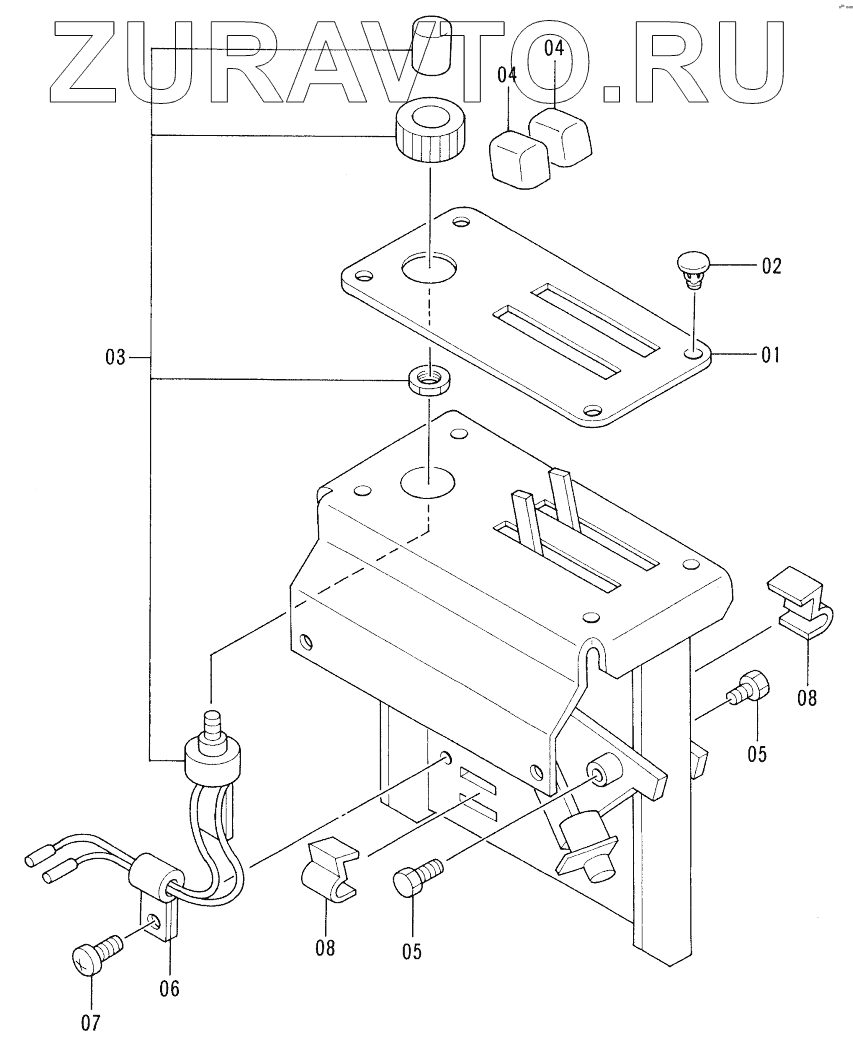 ZURAVTO.RU

04
04
02
01
03
08
05
08
05
06
07