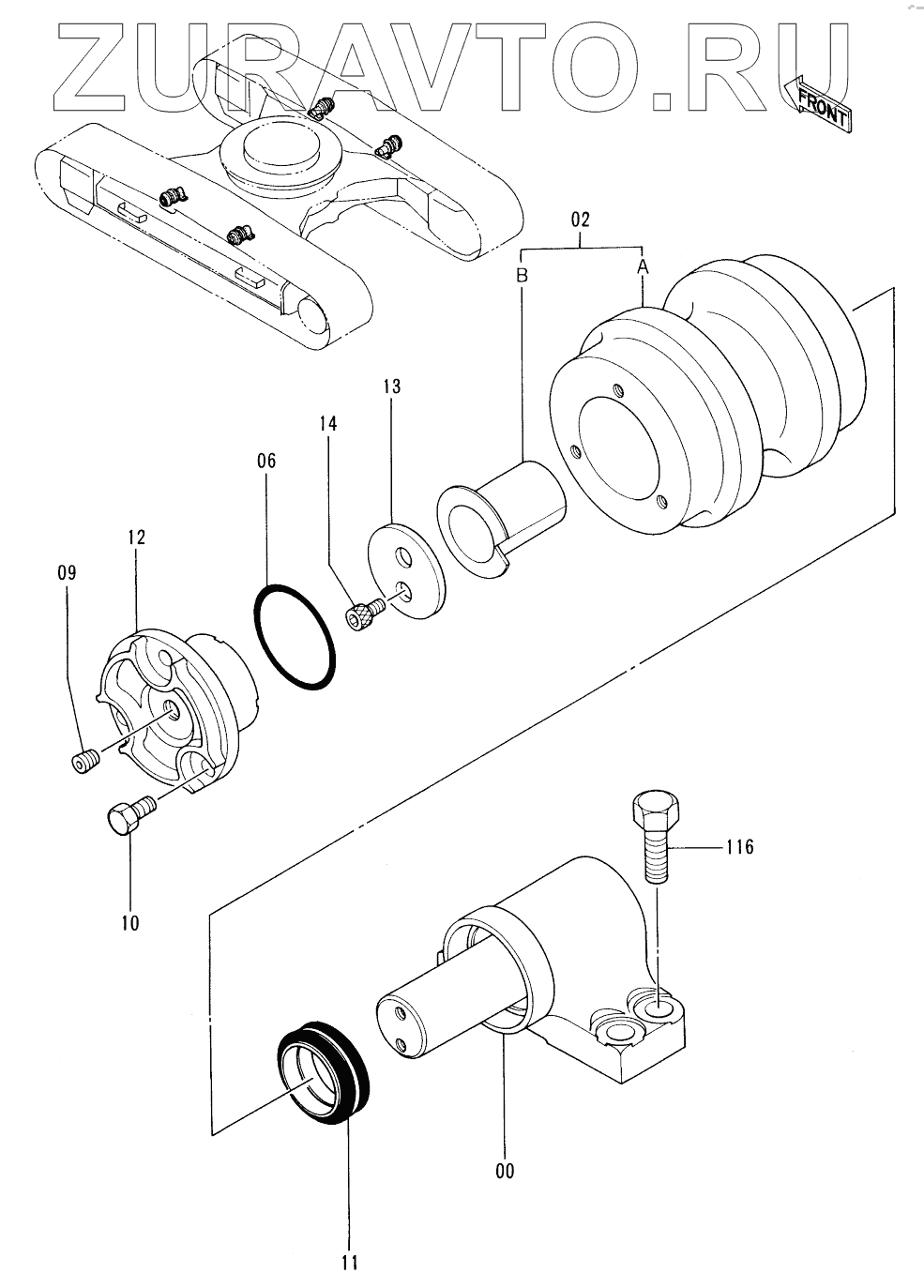 ZURAVTO.RU

FRONT

02
B
A
13
14
06
12
09
10
116
00
11