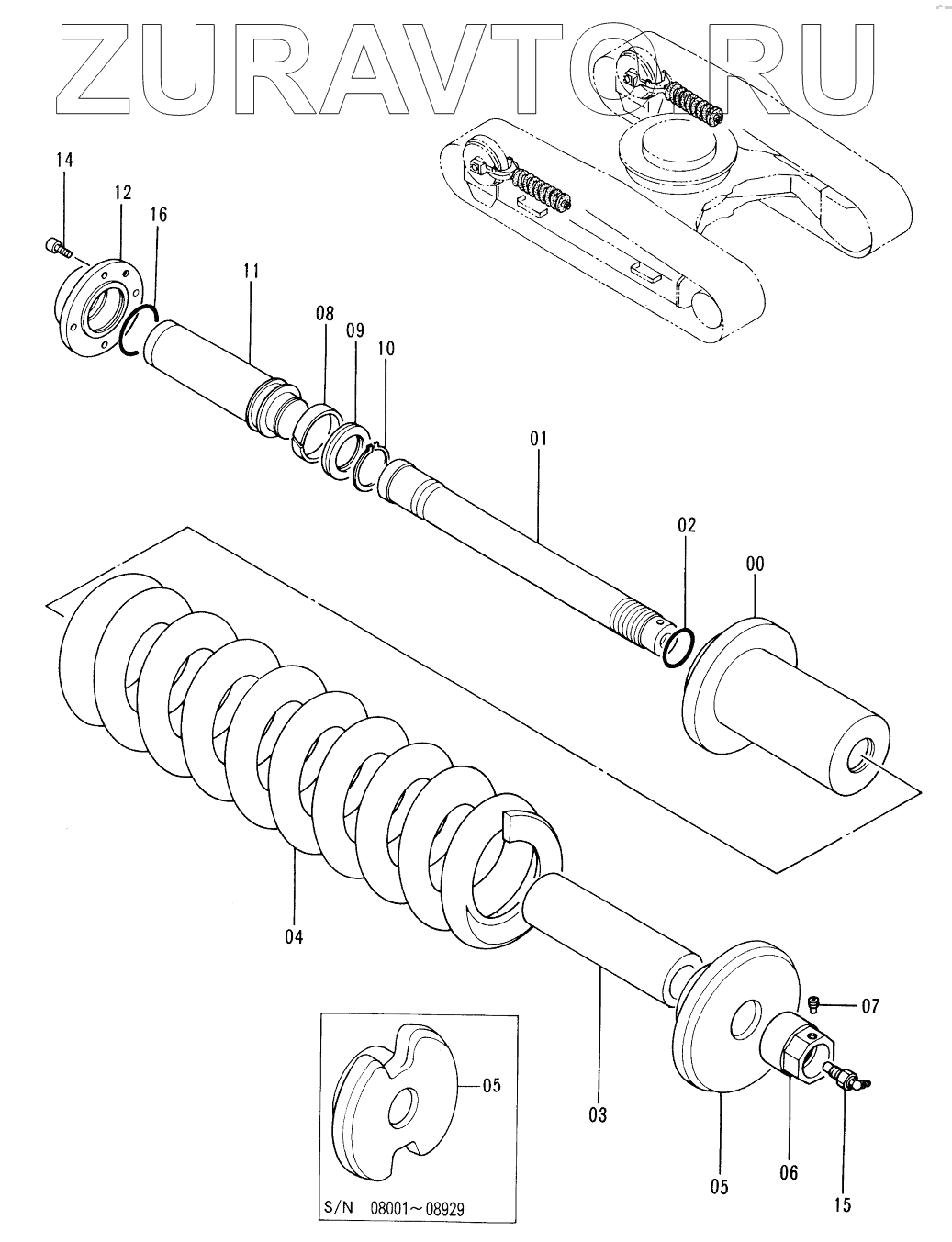 ZURAVTO.RU

14
12
16
11
08
09
10
01
02
00
04
03
07
05
06
15
05
S/N 08001～08929