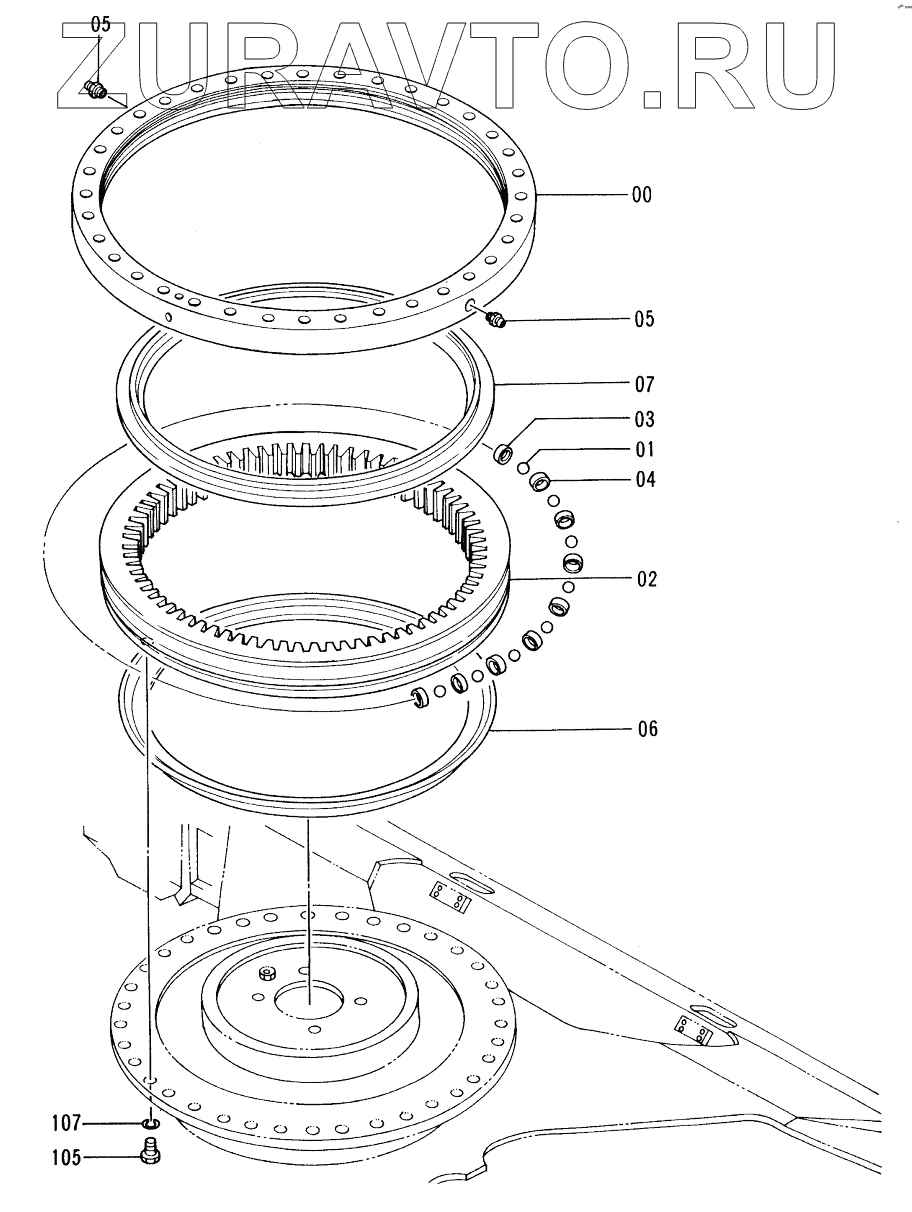 ZURAVTO.RU

05
00
05
07
03
01
04
02
06
107
105