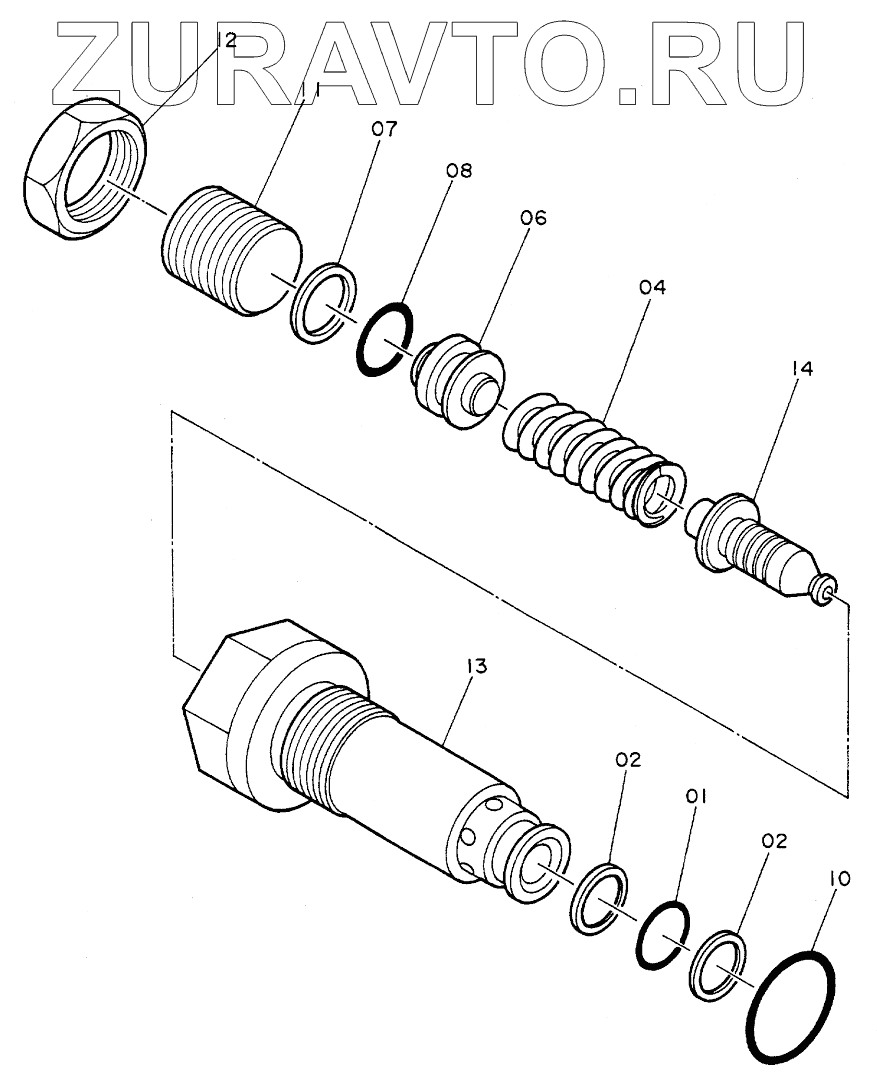 ZURAVTO.RU

12
11
07
08
06
04
14
13
02
01
02
10