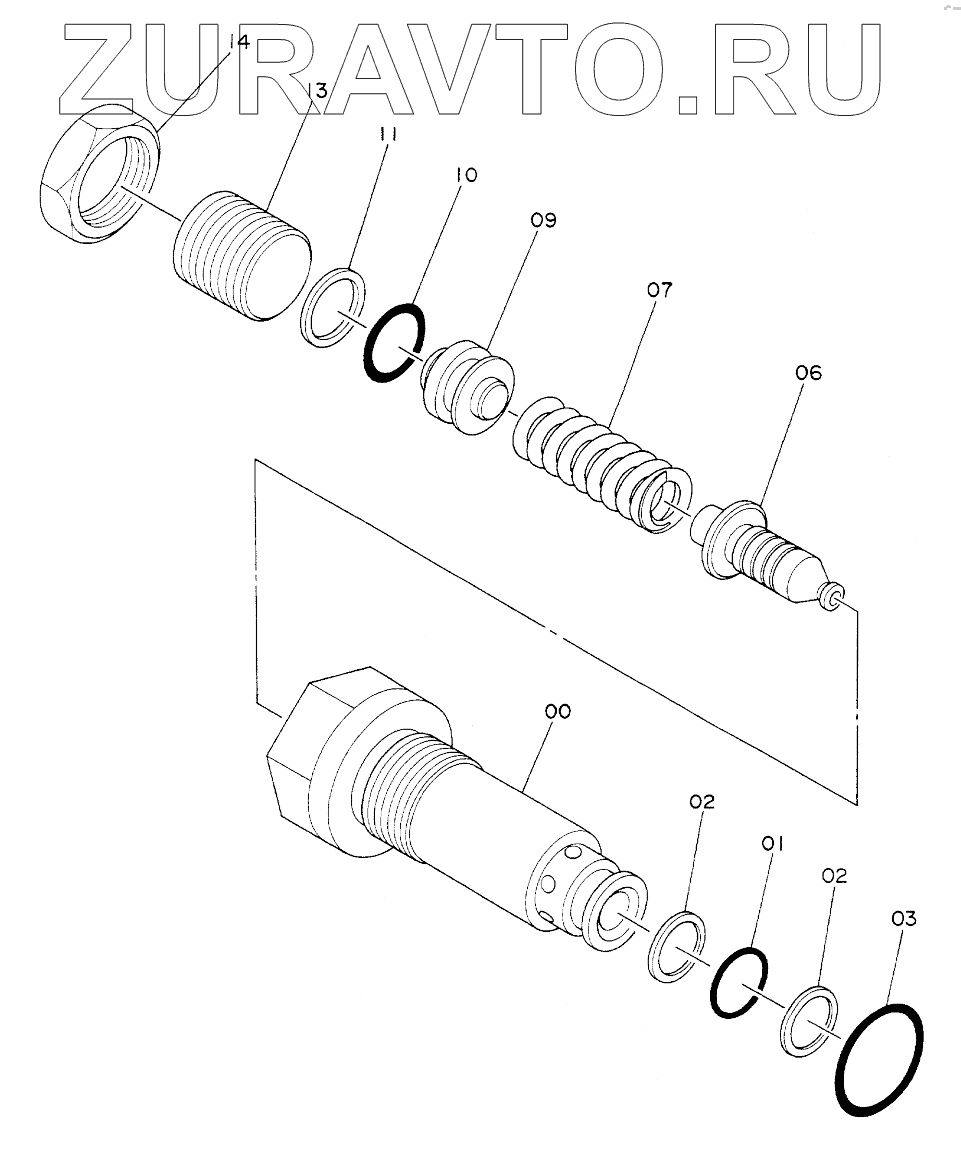 ZURAVTO.RU

14
13
11
10
09
07
06
00
02
01
02
03