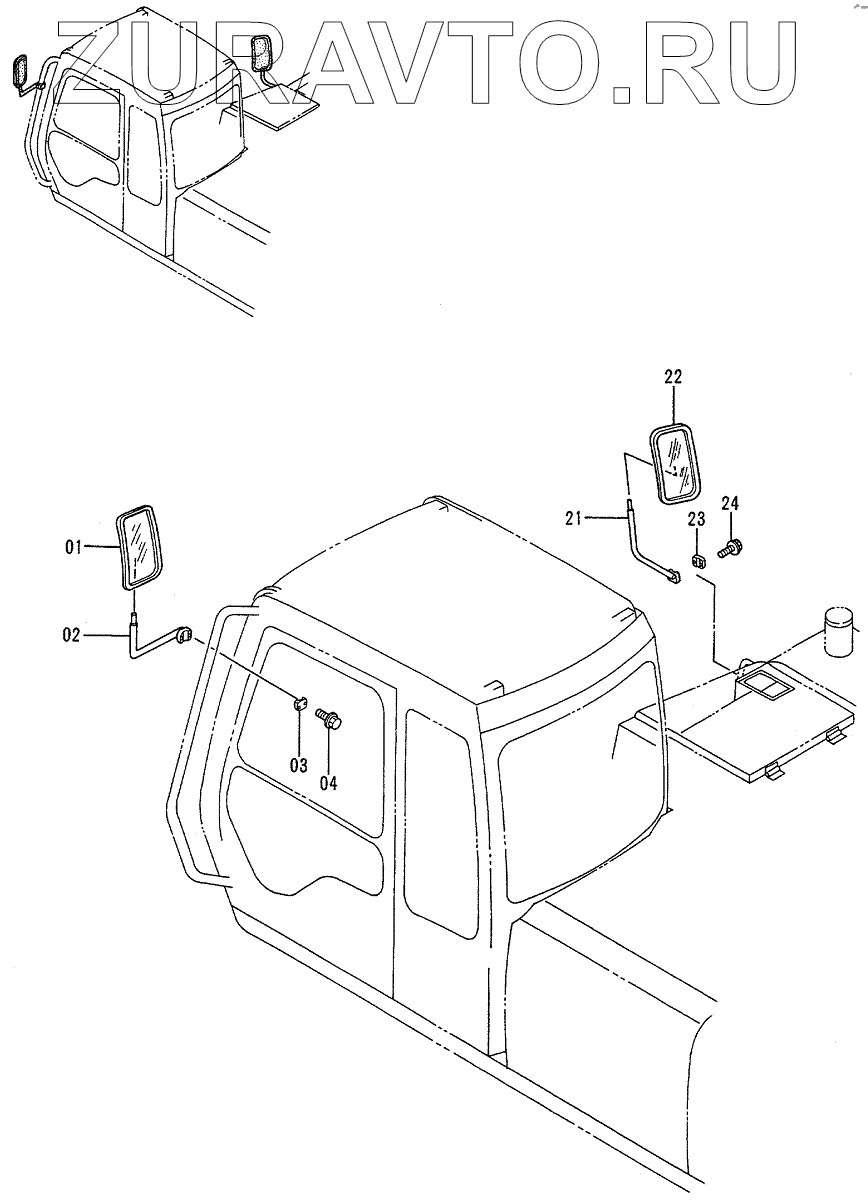 ZURAVTO.RU

22

21

23

24

01

02

03

04