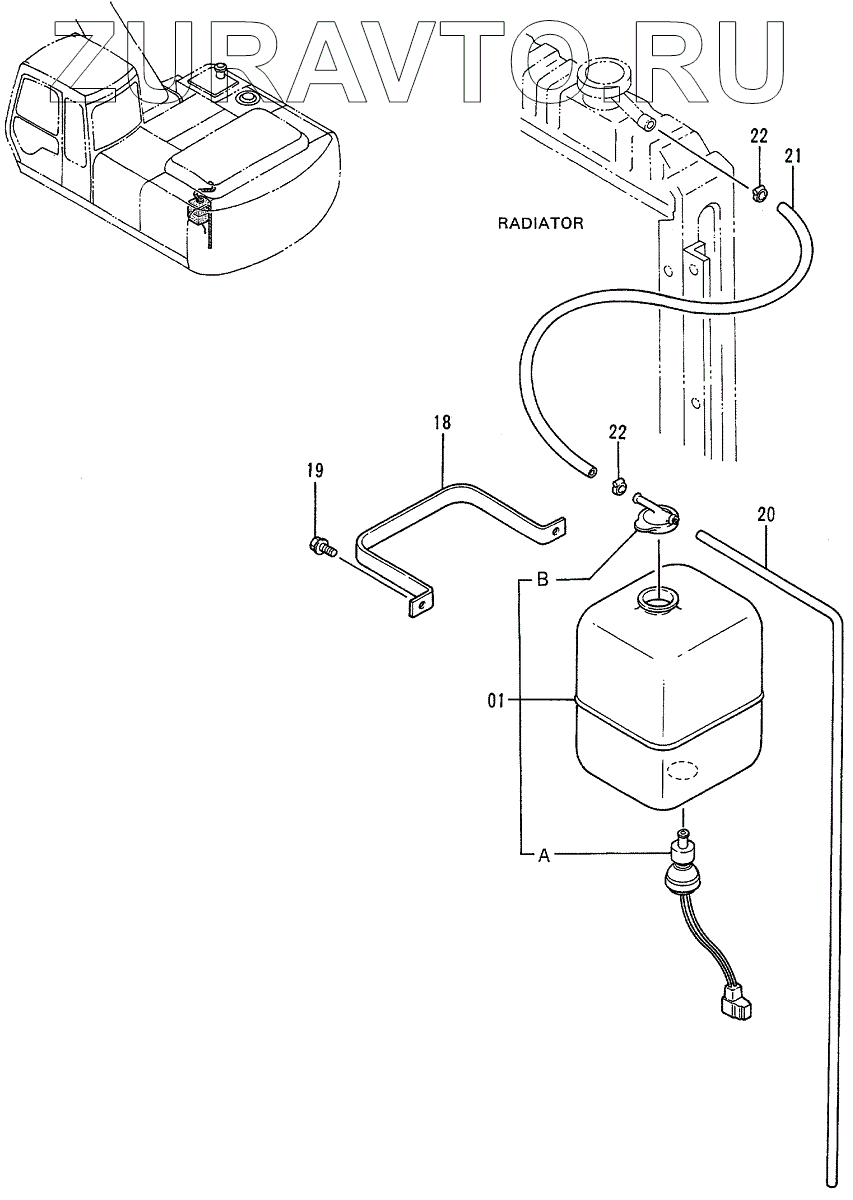 ZURAVTO.RU

22
21
RADIATOR

18
22
19
20
B
01
A