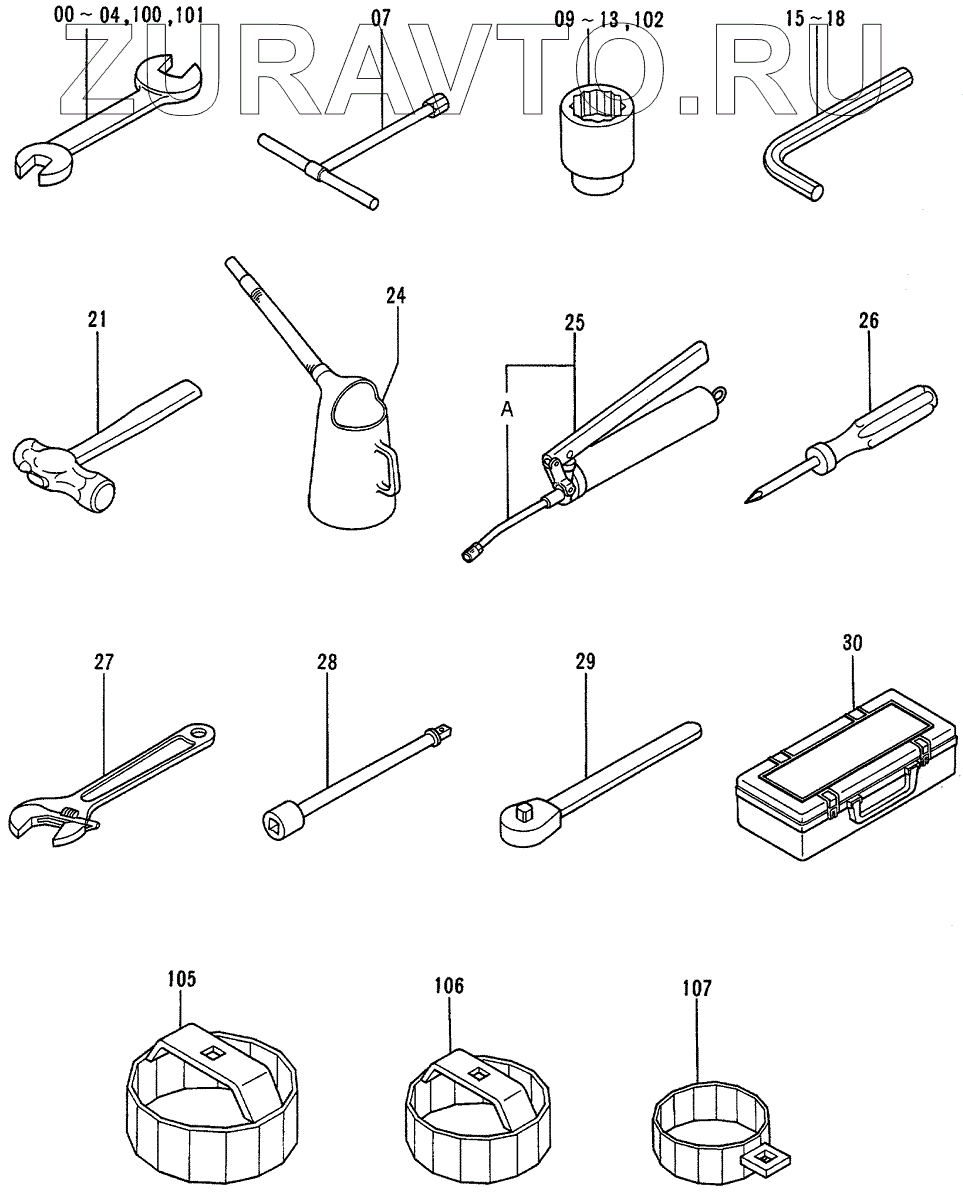 ZURAVTO.RU

00 ~ 04, 100, 101
07
09 ~ 13, 102
15 ~ 18

21
24
25
A
26

27
28
29
30

105
106
107