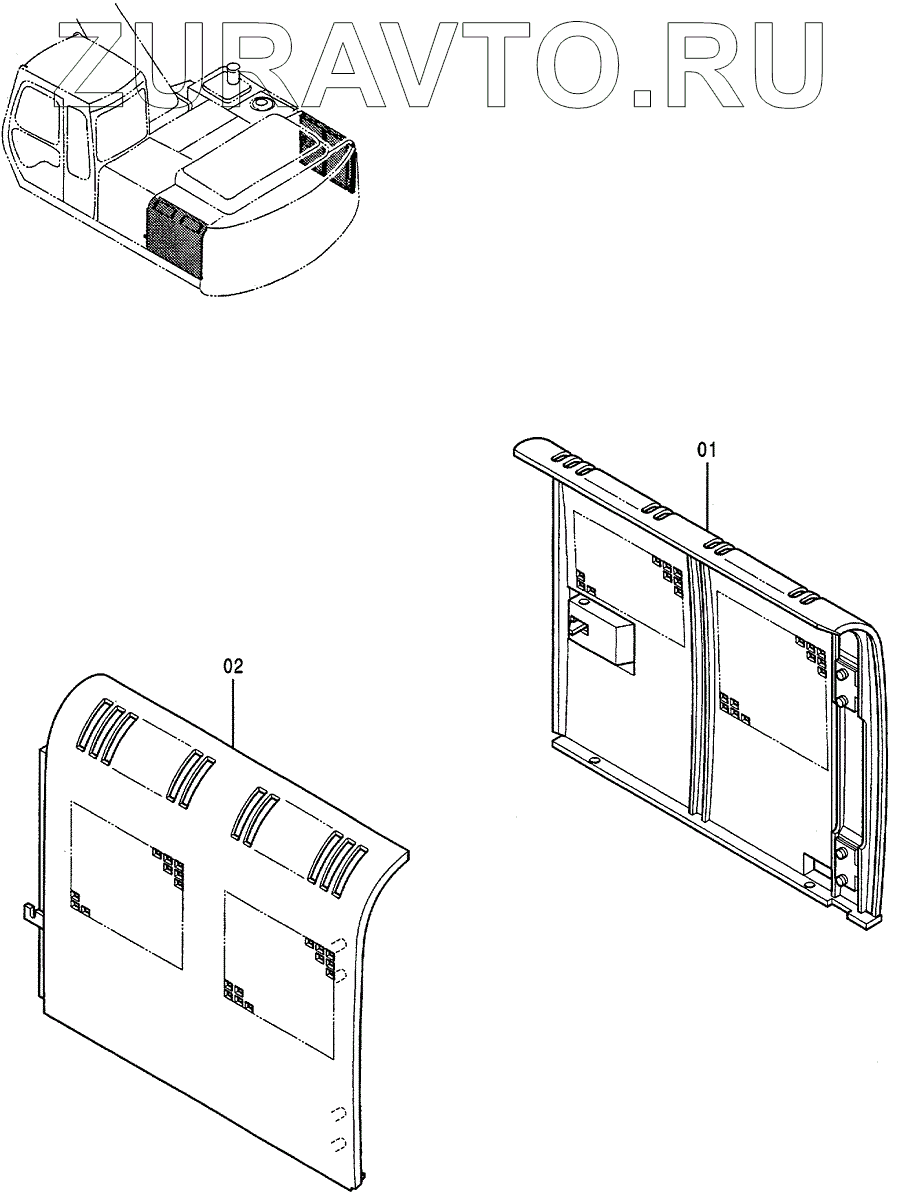 ZURAVTO.RU

01

02