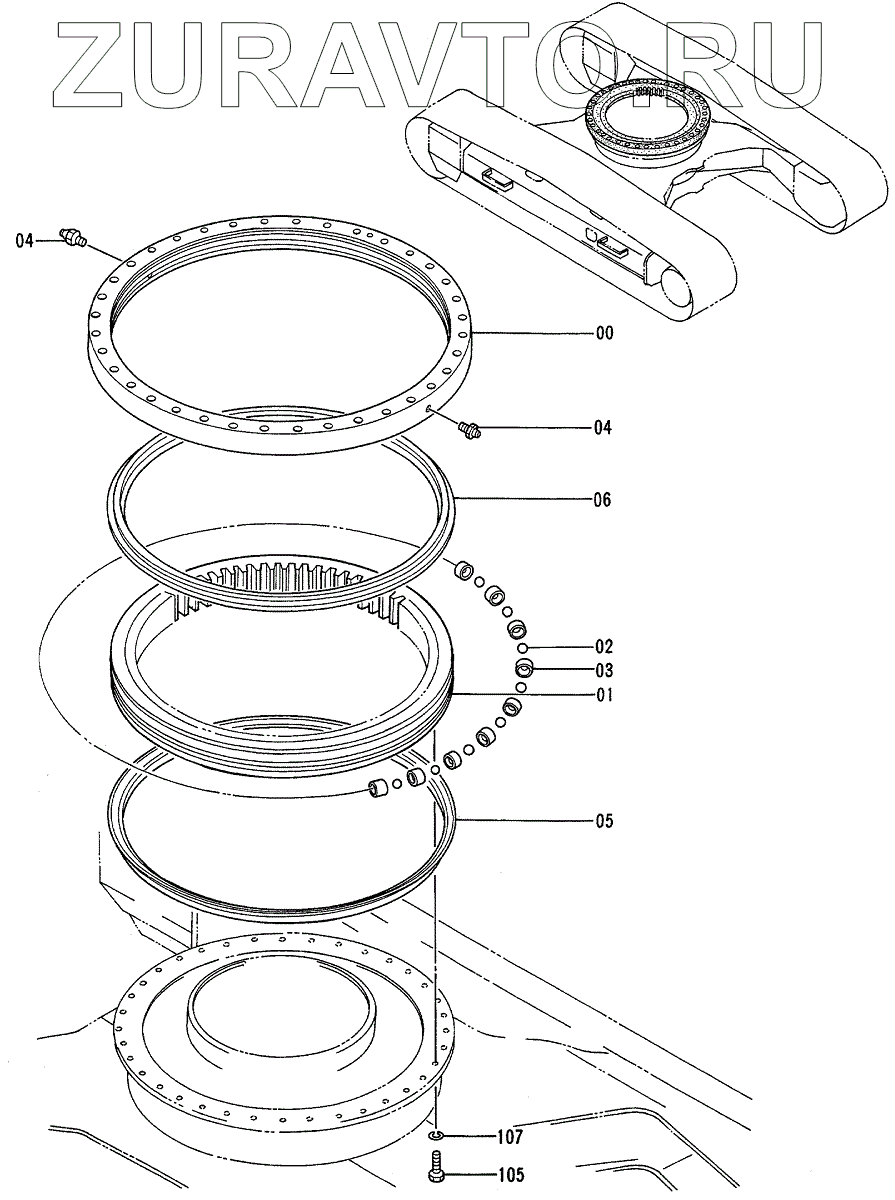 ZURAVTO.RU

04

00

04

06

02

03

01

05

107

105