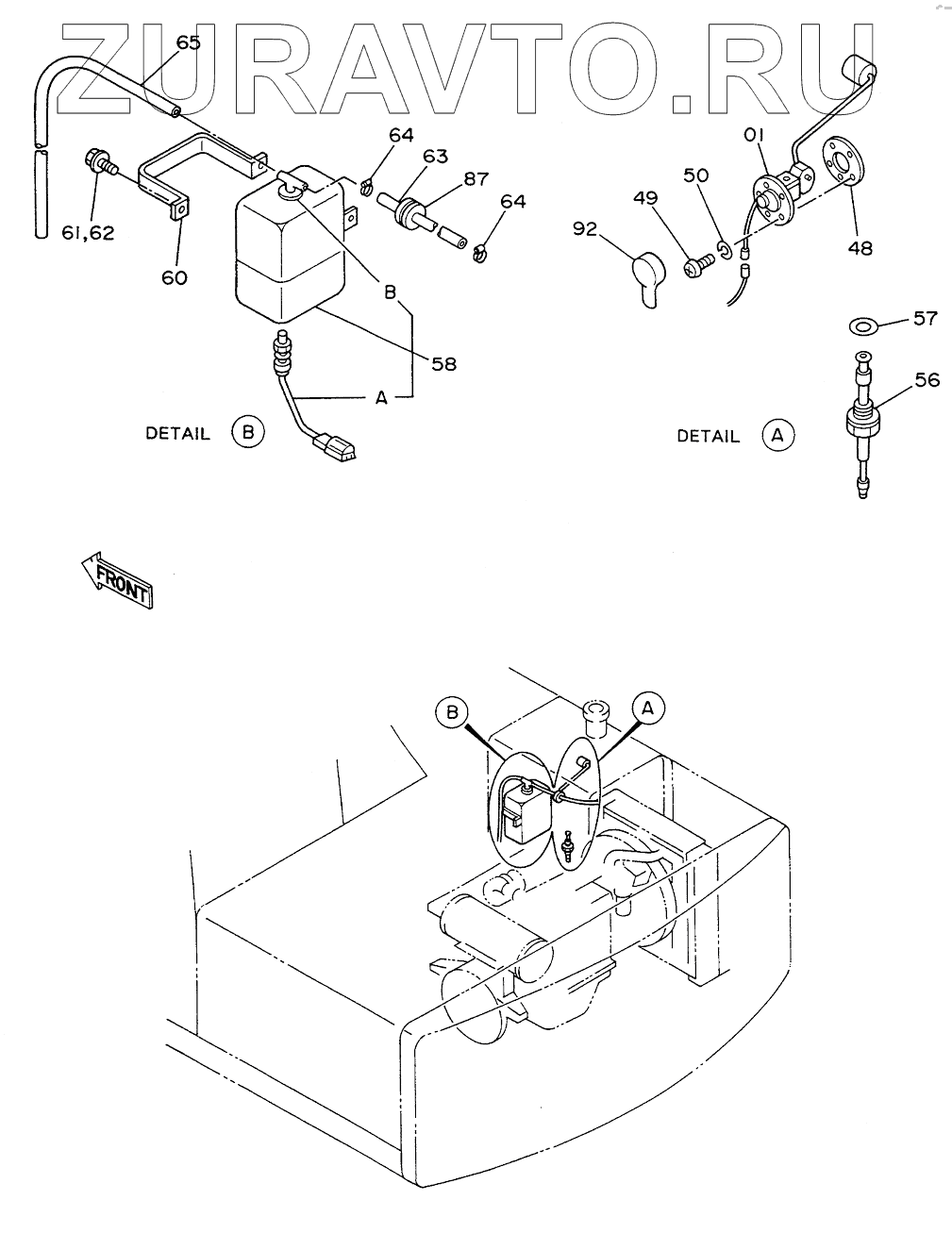 ZURAVTO.RU

65
64
63
87
64
61,62
60
B
58
A
DETAIL B

01
50
49
92
48
57
56
DETAIL A

FRONT

B
A