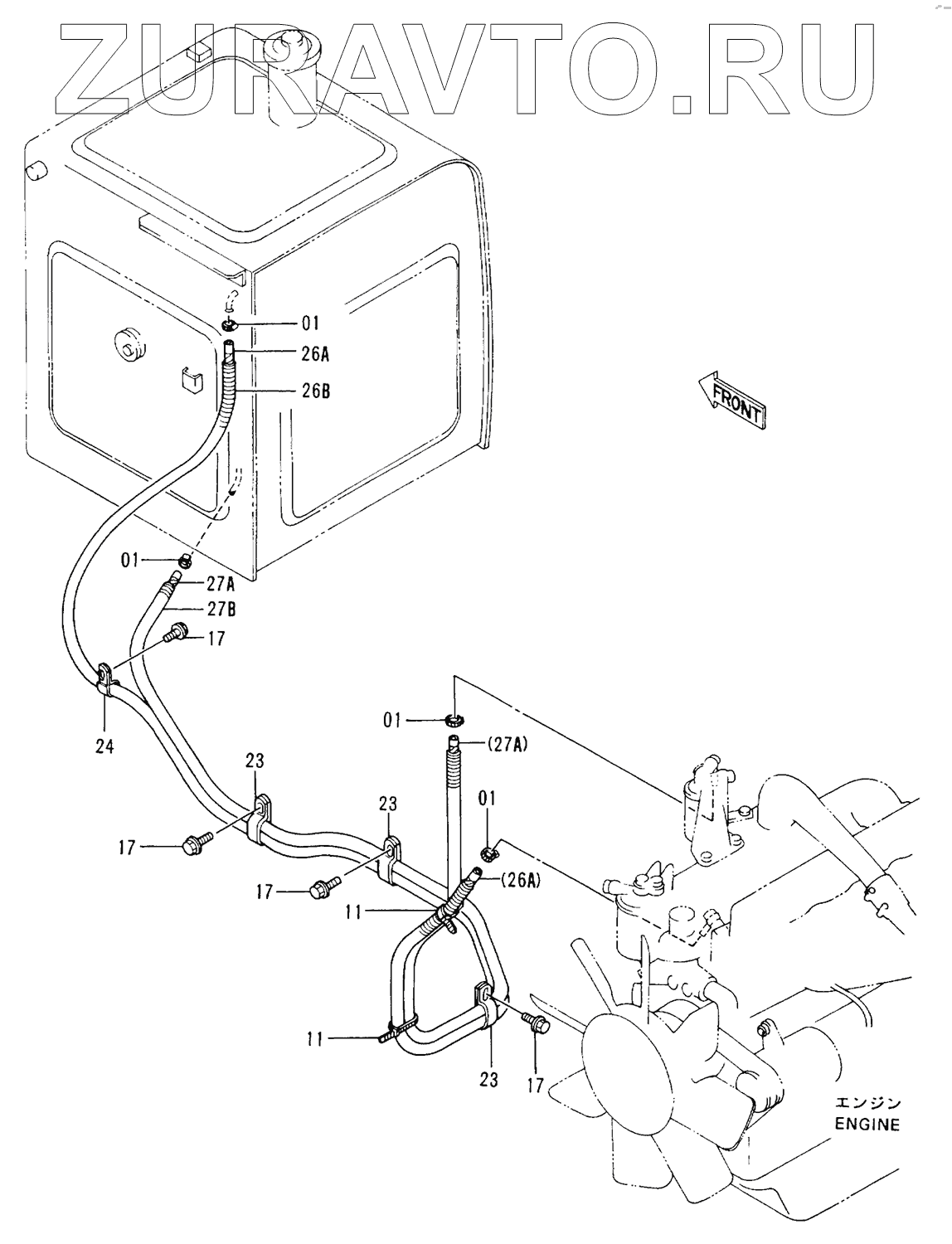 ZURAVTO.RU

01
26A
26B
FRONT
01
27A
27B
17
24
01
(27A)
23
23
01
17
17
(26A)
11
11
23
17
エンジン
ENGINE