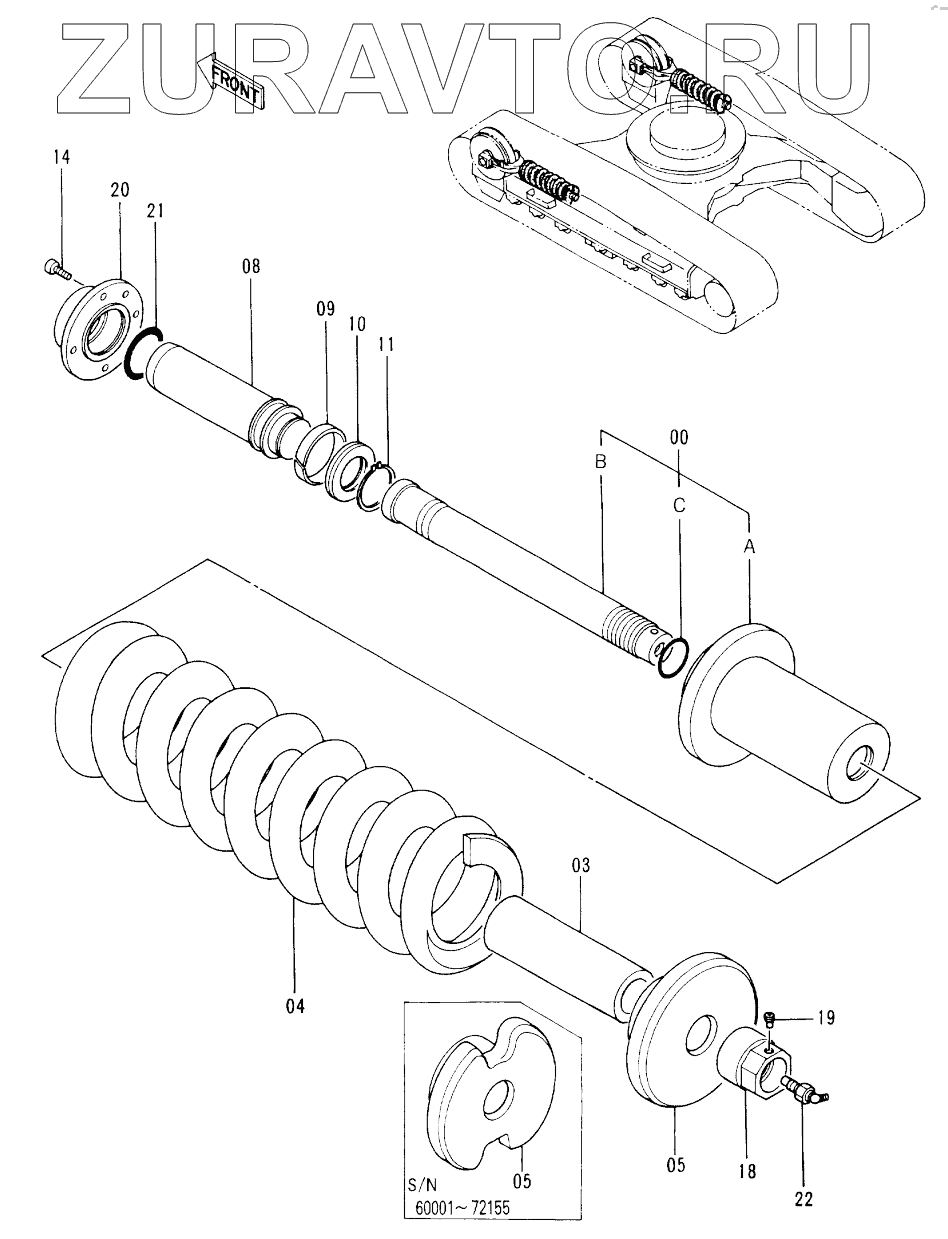 ZURAVTO.RU

FRONT

14
20
21
08
09
10
11
00
B
C
A
03
04
19
05
18
22
05
S/N
60001~72155