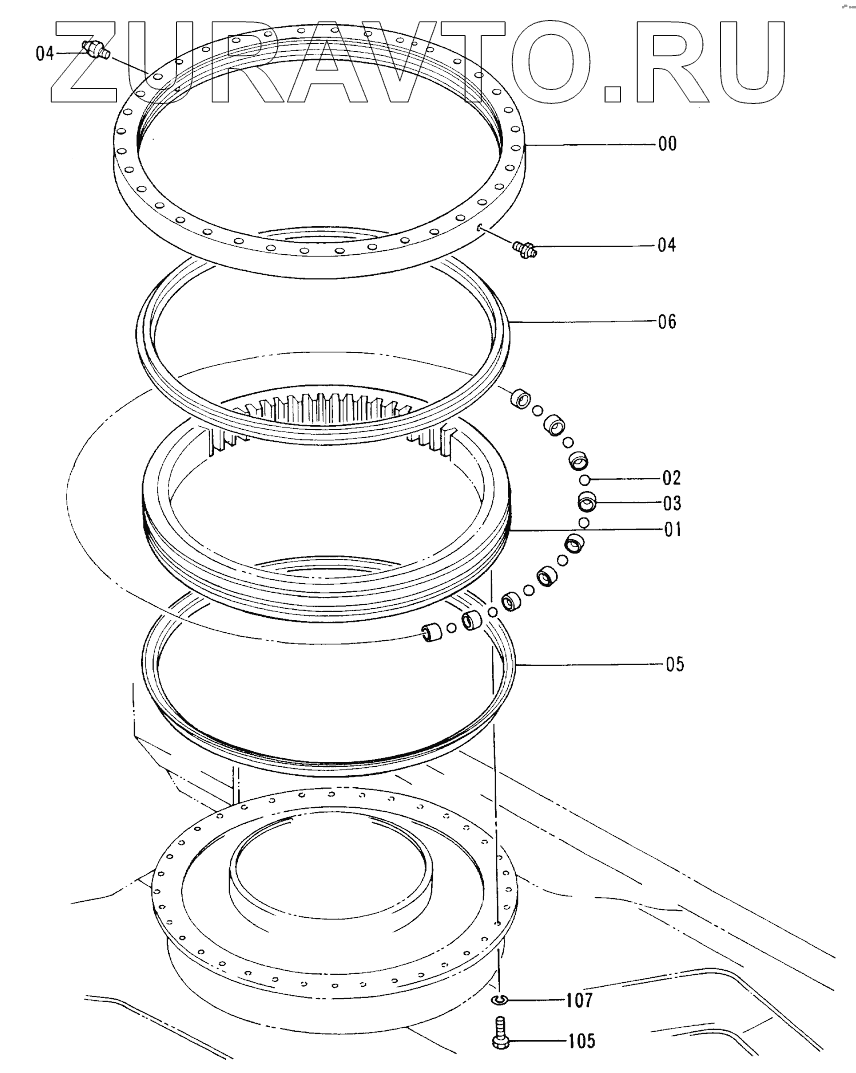 ZURAVTO.RU

04
00
04
06
02
03
01
05
107
105