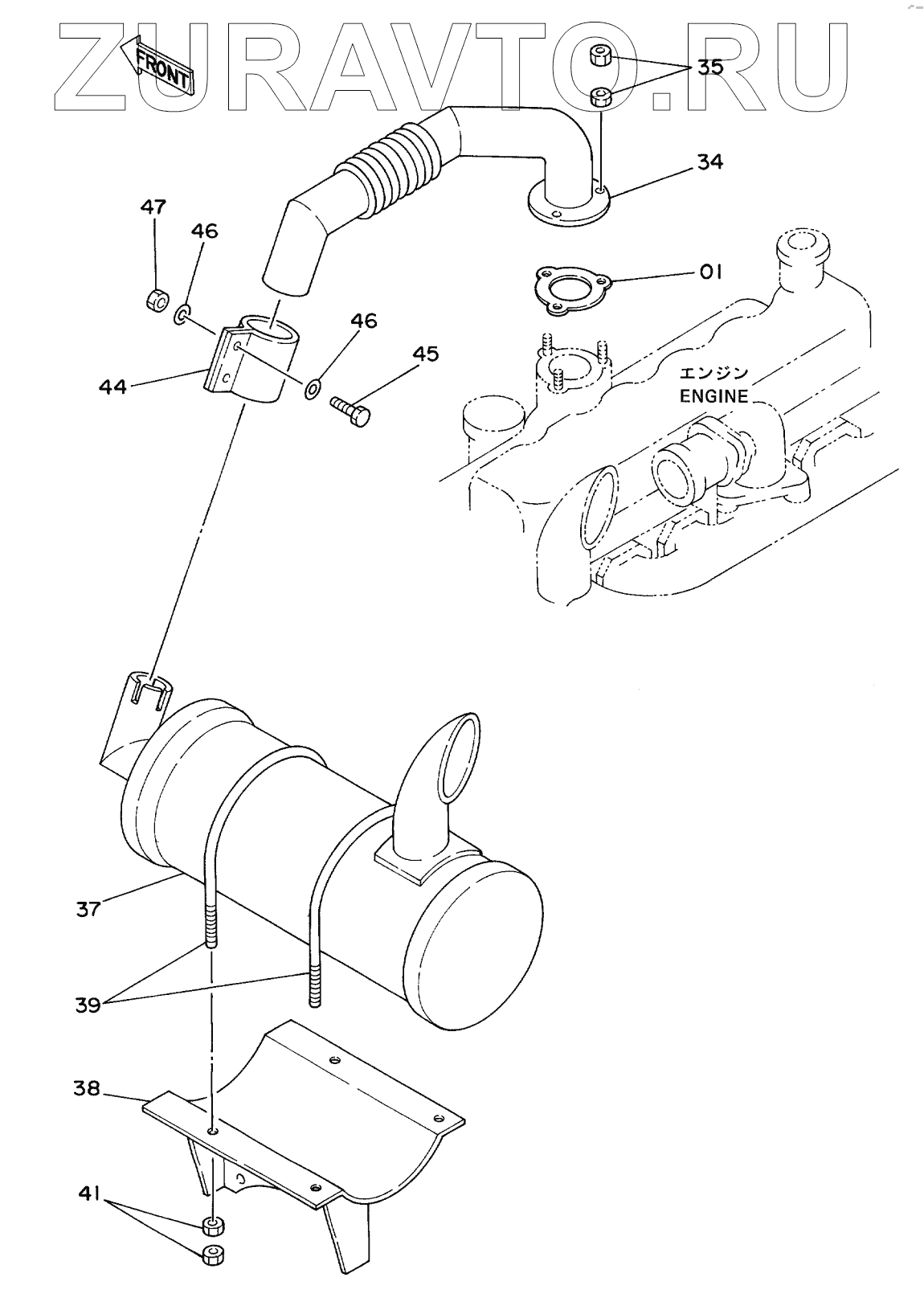 ZURAVTO.RU

FRONT

35

34

47

46

01

46

45

44

エンジン
ENGINE

37

39

38

41