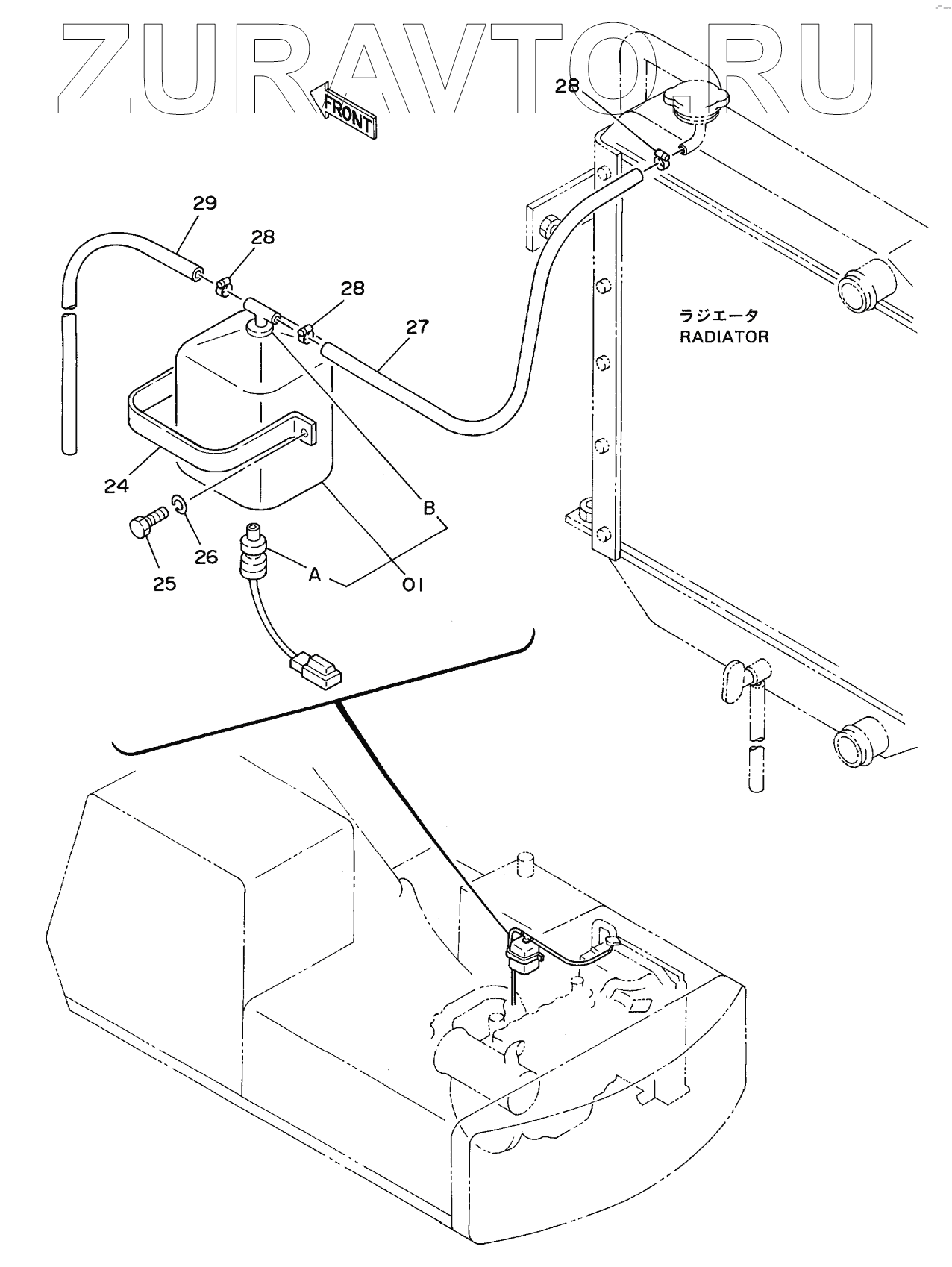 ZURAVTO.RU

FRONT

28

29

28

28

27

ラジエータ
RADIATOR

24

B

26

25

A

01