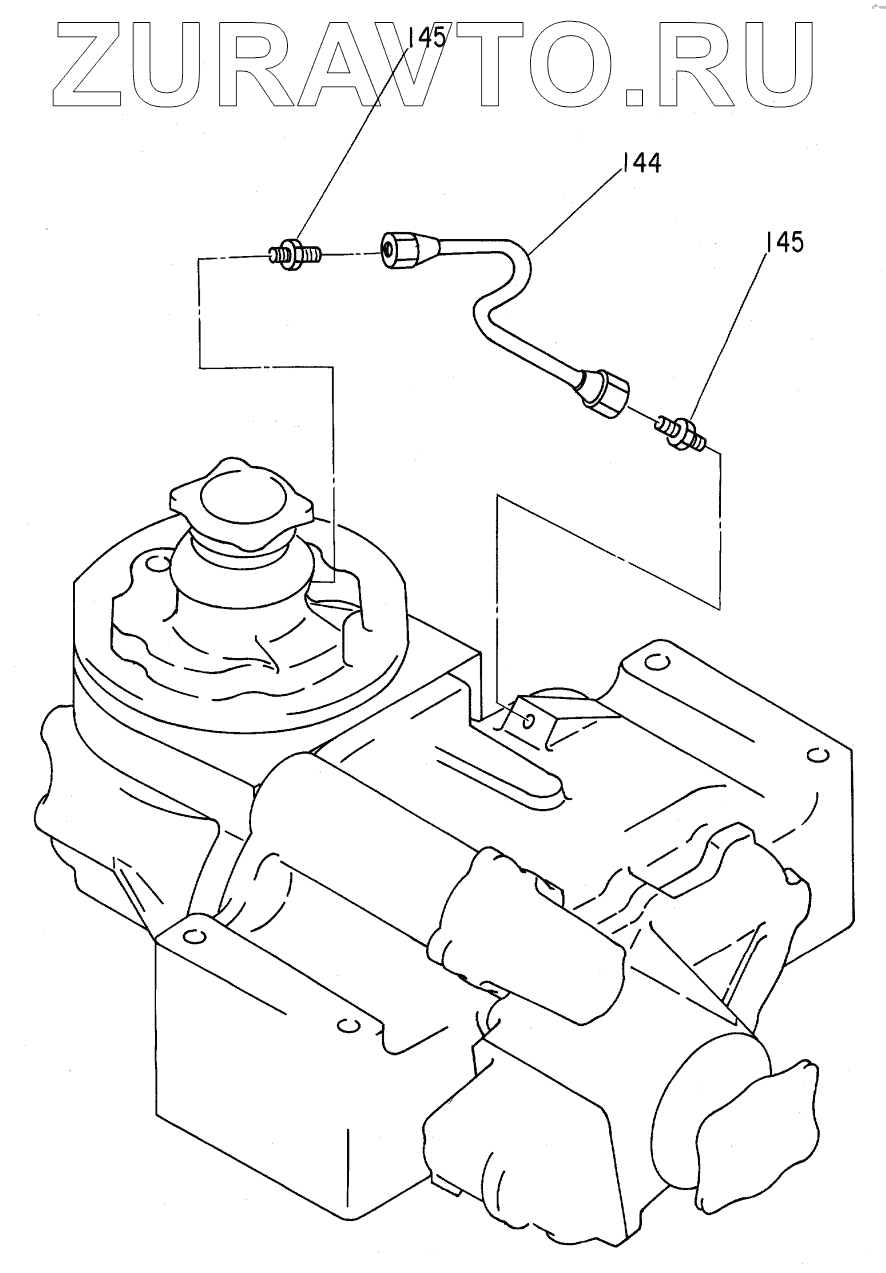 ZURAVTO.RU

145

144

145