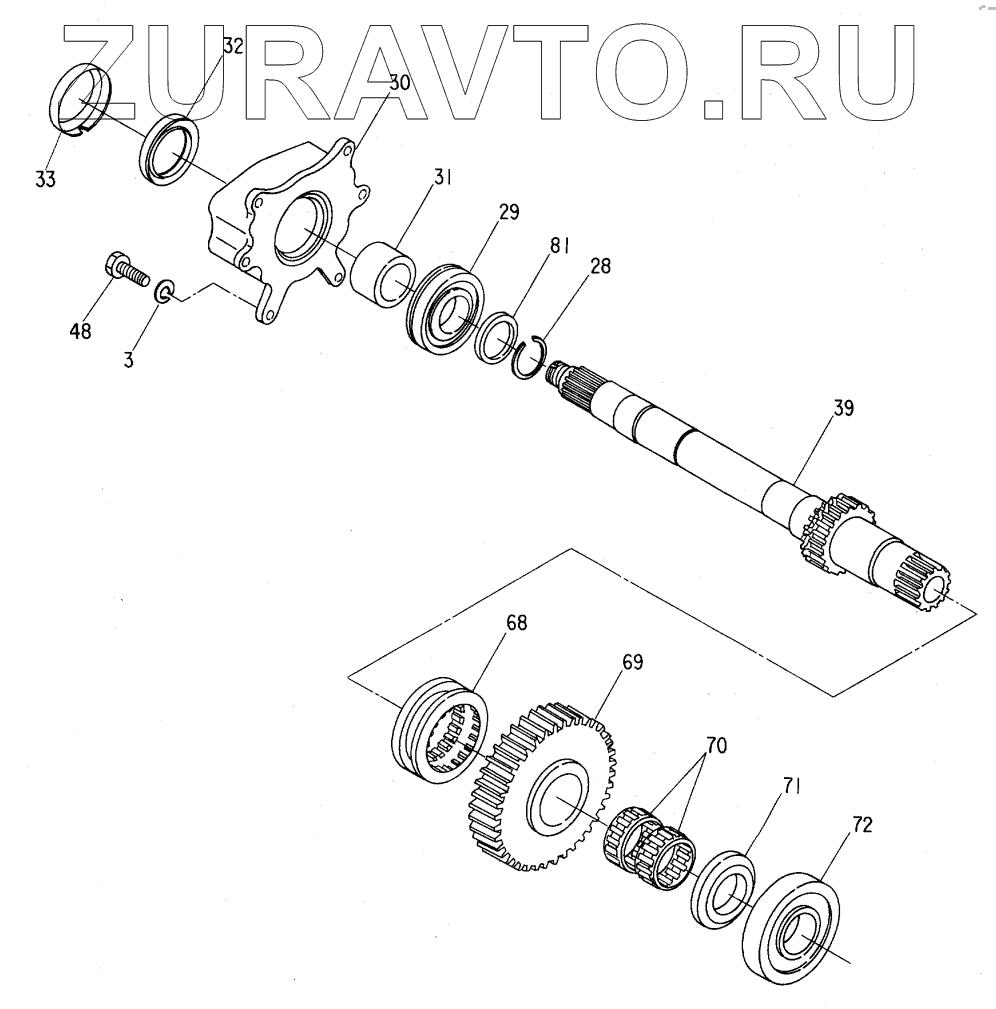 ZURAVTO.RU

32
30
33
31
29
81
28
48
3
39
68
69
70
71
72