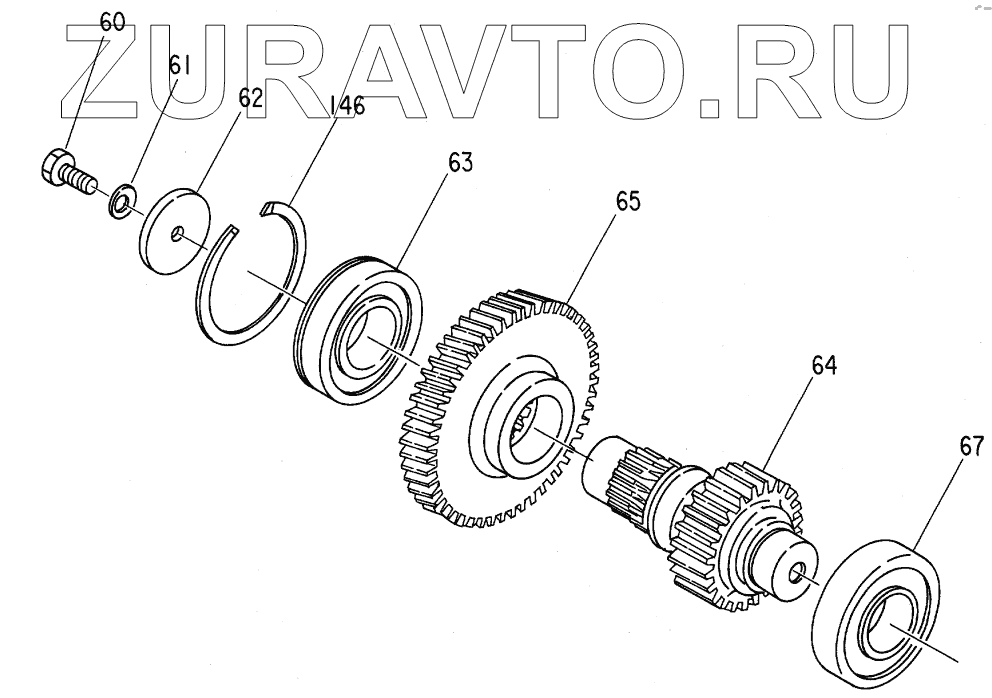 ZURAVTO.RU

60
61
62
146
63
65
64
67