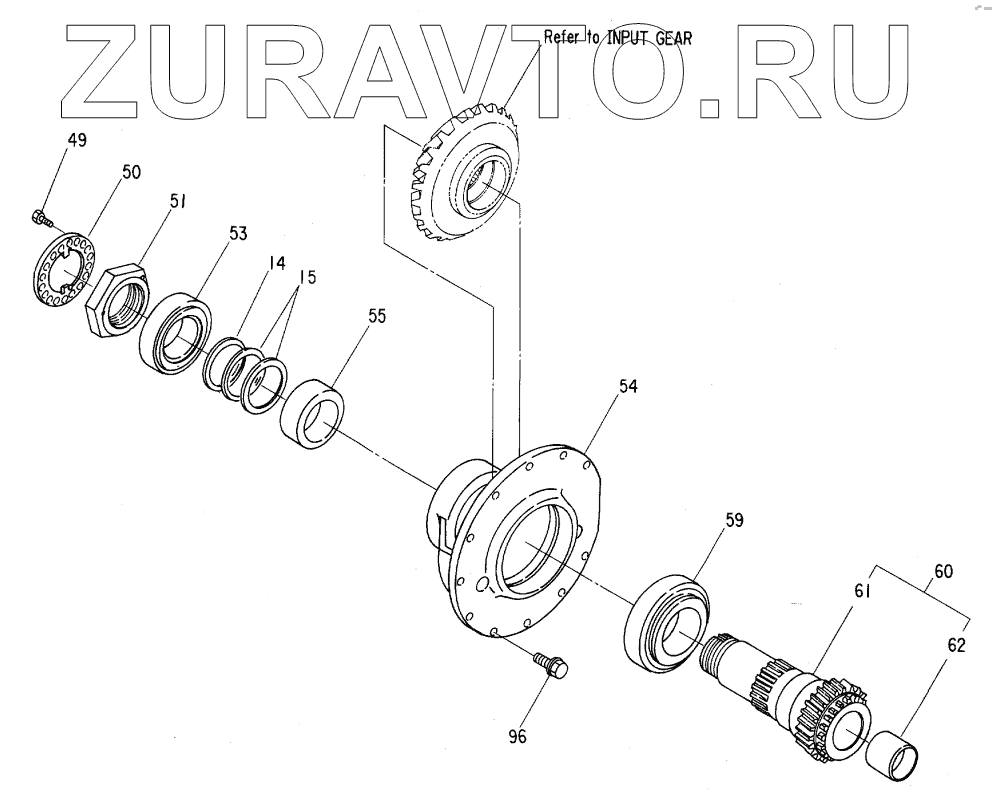 ZURAVTO.RU

Refer to INPUT GEAR

49
50
51
53
14
15
55
54
59
60
61
62
96