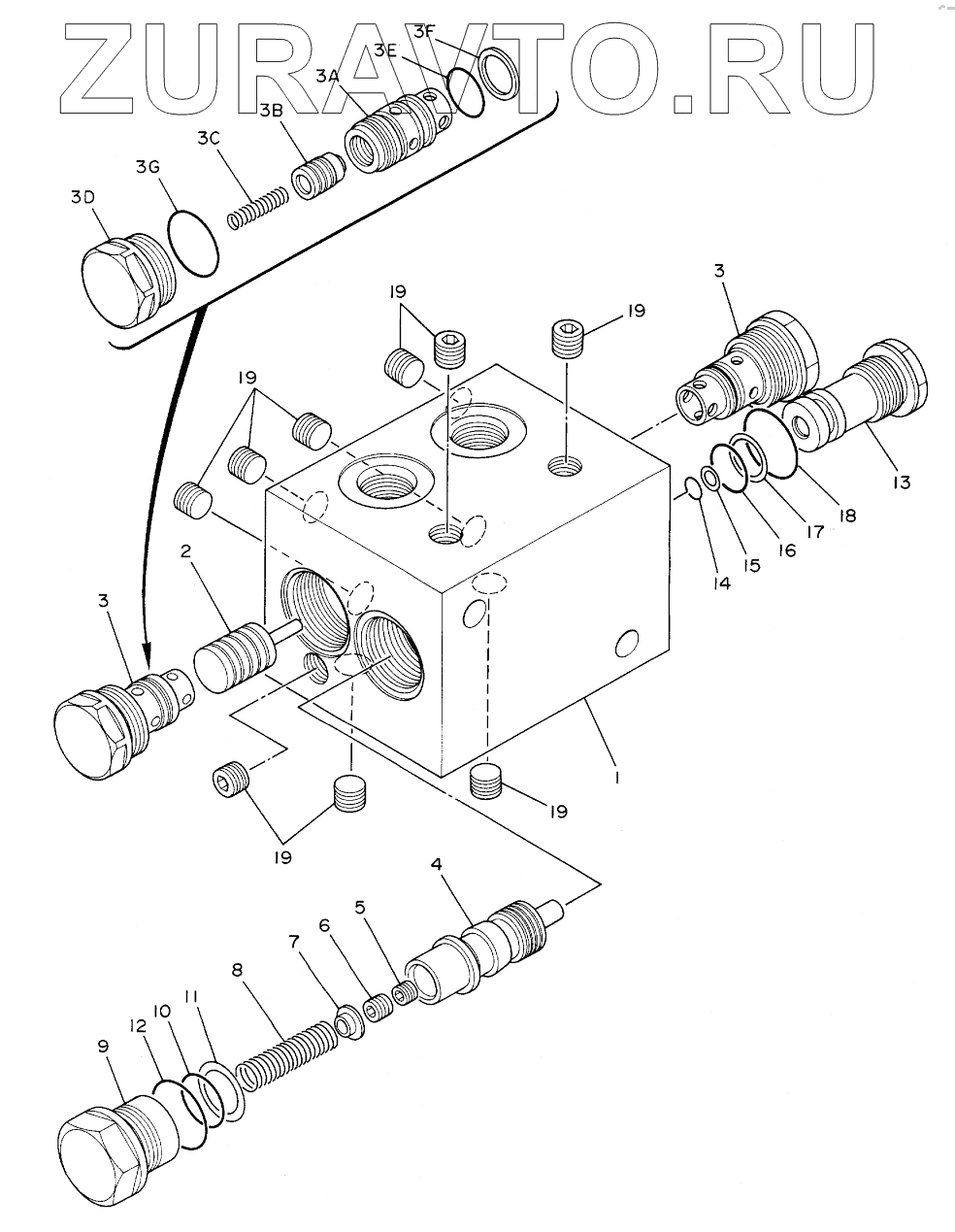 ZURAVTO.RU

3F
3E
3A
3B
3C
3G
3D

19
19
3
19
13
18
17
16
15
14
2
3
1
19
19
4
5
6
7
8
11
10
12
9