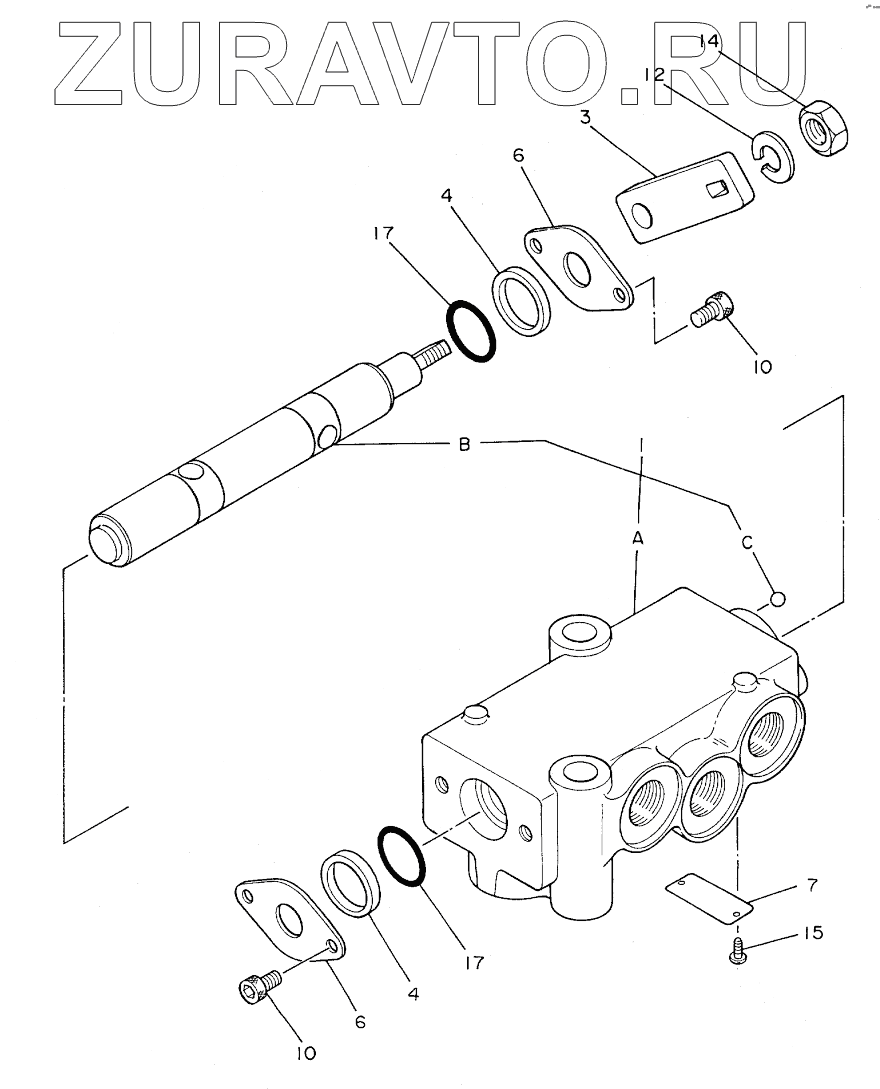 ZURAVTO.RU

14
12
3
6
4
17
10
B
A
C
7
15
17
4
6
10