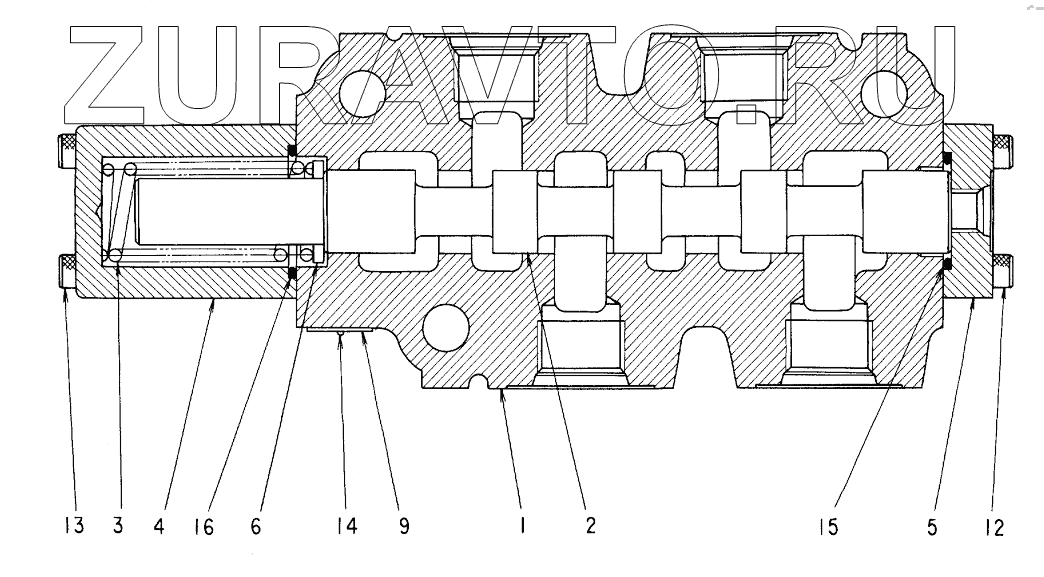 ZURAVTO.RU

13 3 4 16 6 14 9 1 2 15 5 12