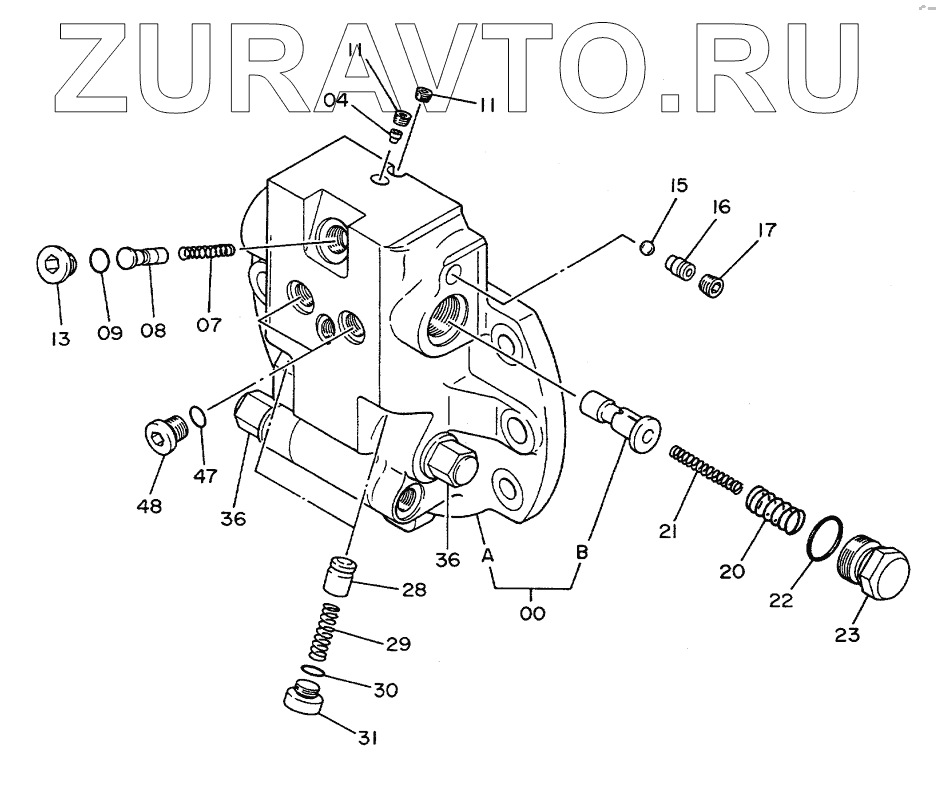 ZURAVTO.RU

11
04
11
15
16
17
13
09
08
07
48
47
36
36
A
B
00
21
20
22
23
28
29
30
31