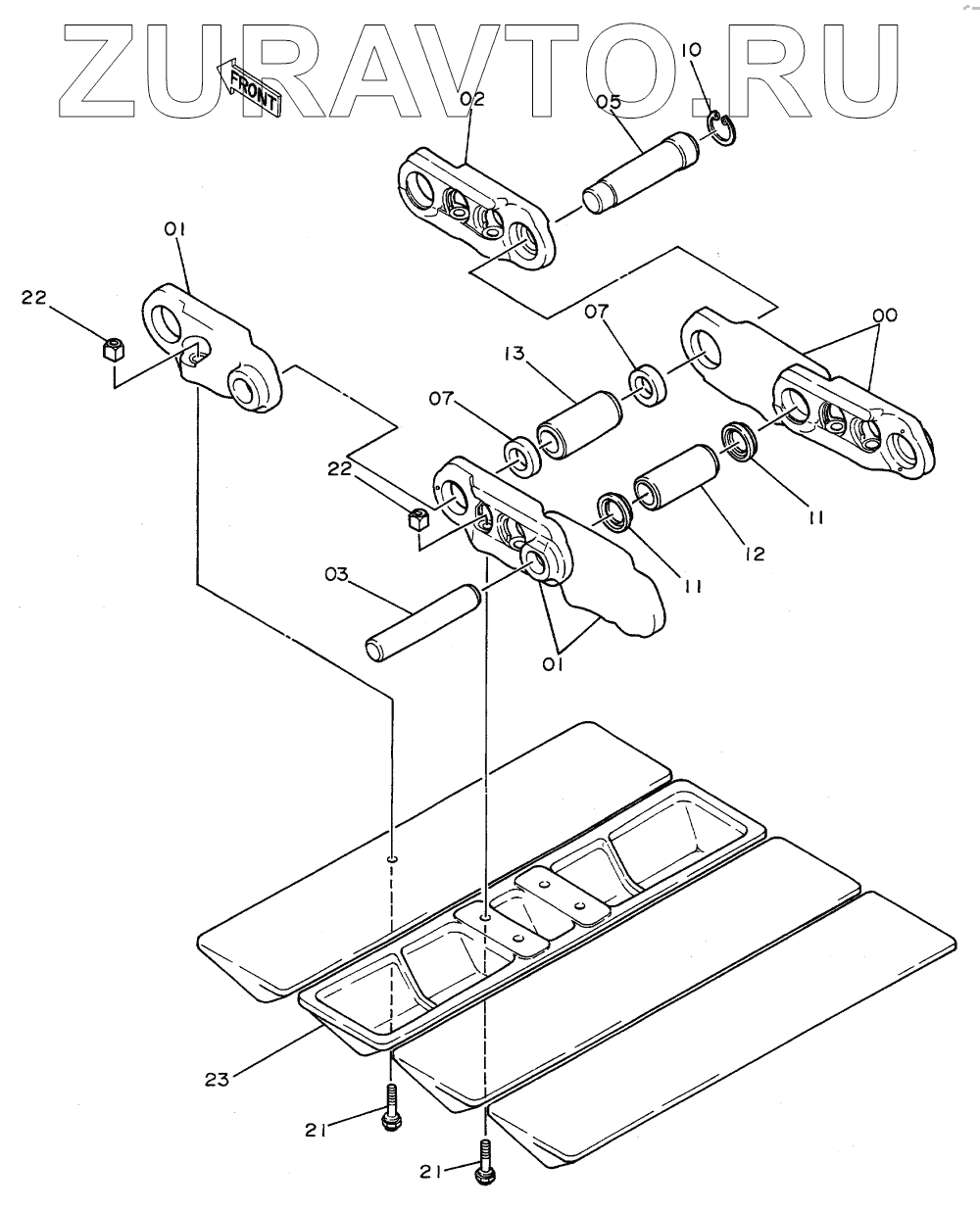 ZURAVTO.RU

FRONT

02
05
10
01
22
07
00
13
07
22
11
12
11
03
01
23
21
21