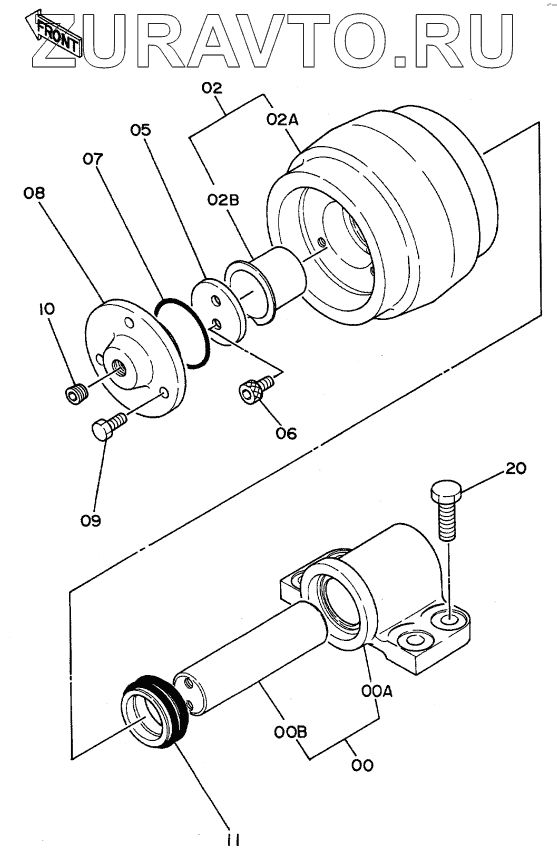 FRONT
ZURAVTO.RU
02
02A
05
07
08
02B
10
06
09
20
00A
00B
00
11