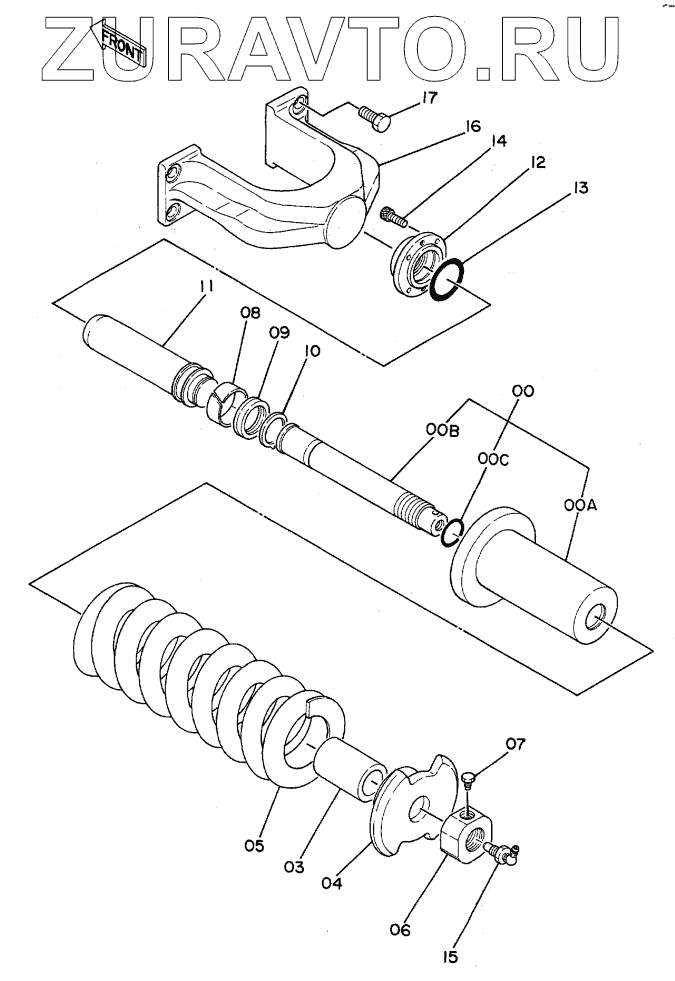 ZURAVTO.RU

FRONT

17
16
14
12
13
11
08
09
10
00
00B
00C
00A
07
05
03
04
06
15