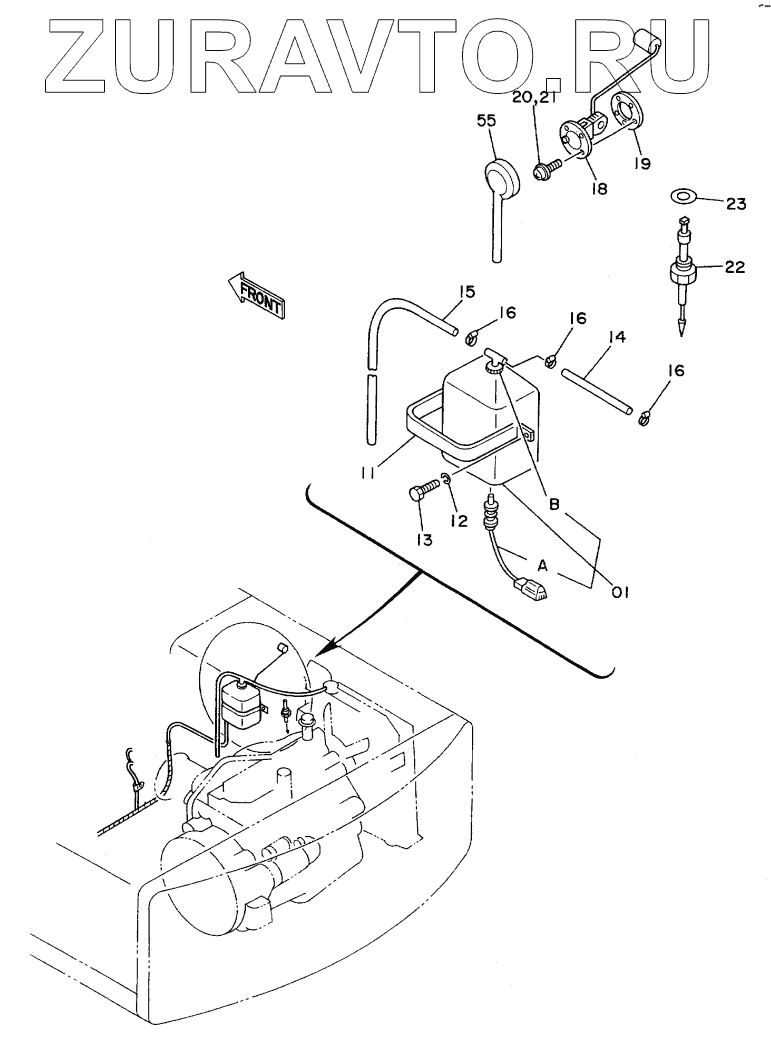 ZURAVTO.RU

20,21
55
18
19
23
22
FRONT
15
16
16
14
16
11
13
12
B
A
01