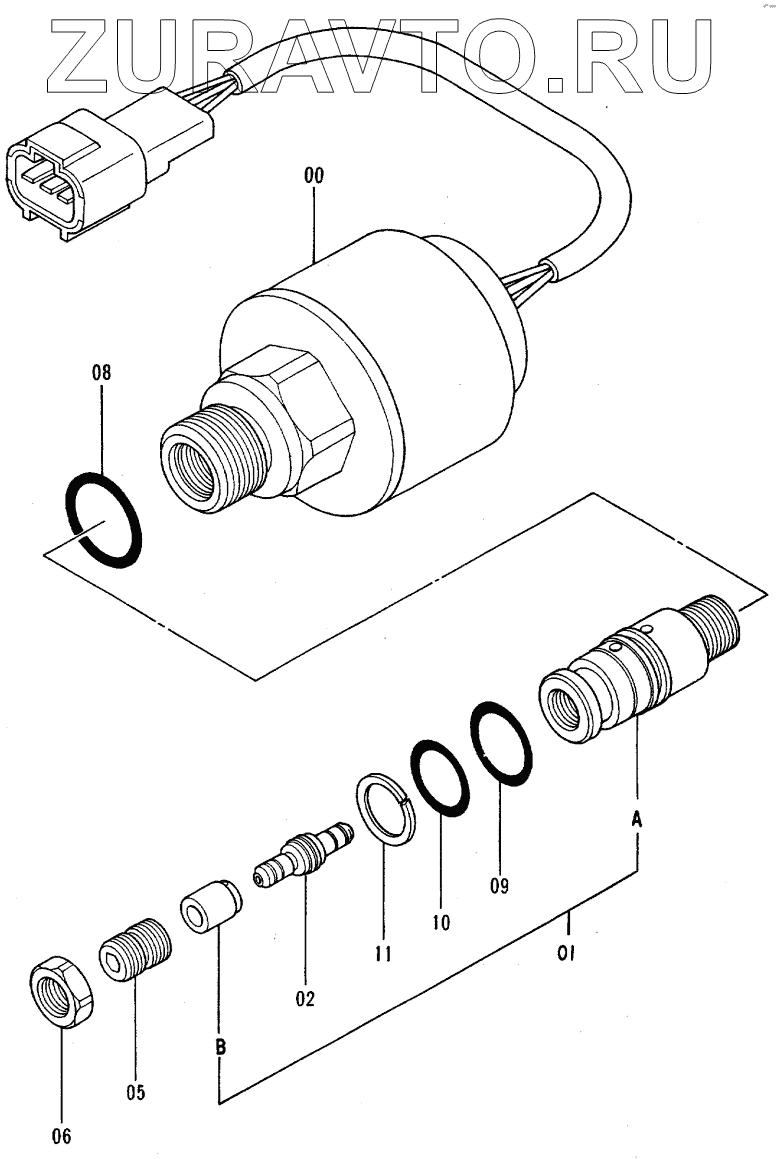 ZURAVTO.RU

00

08

A

09

10

11

01

02

B

05

06