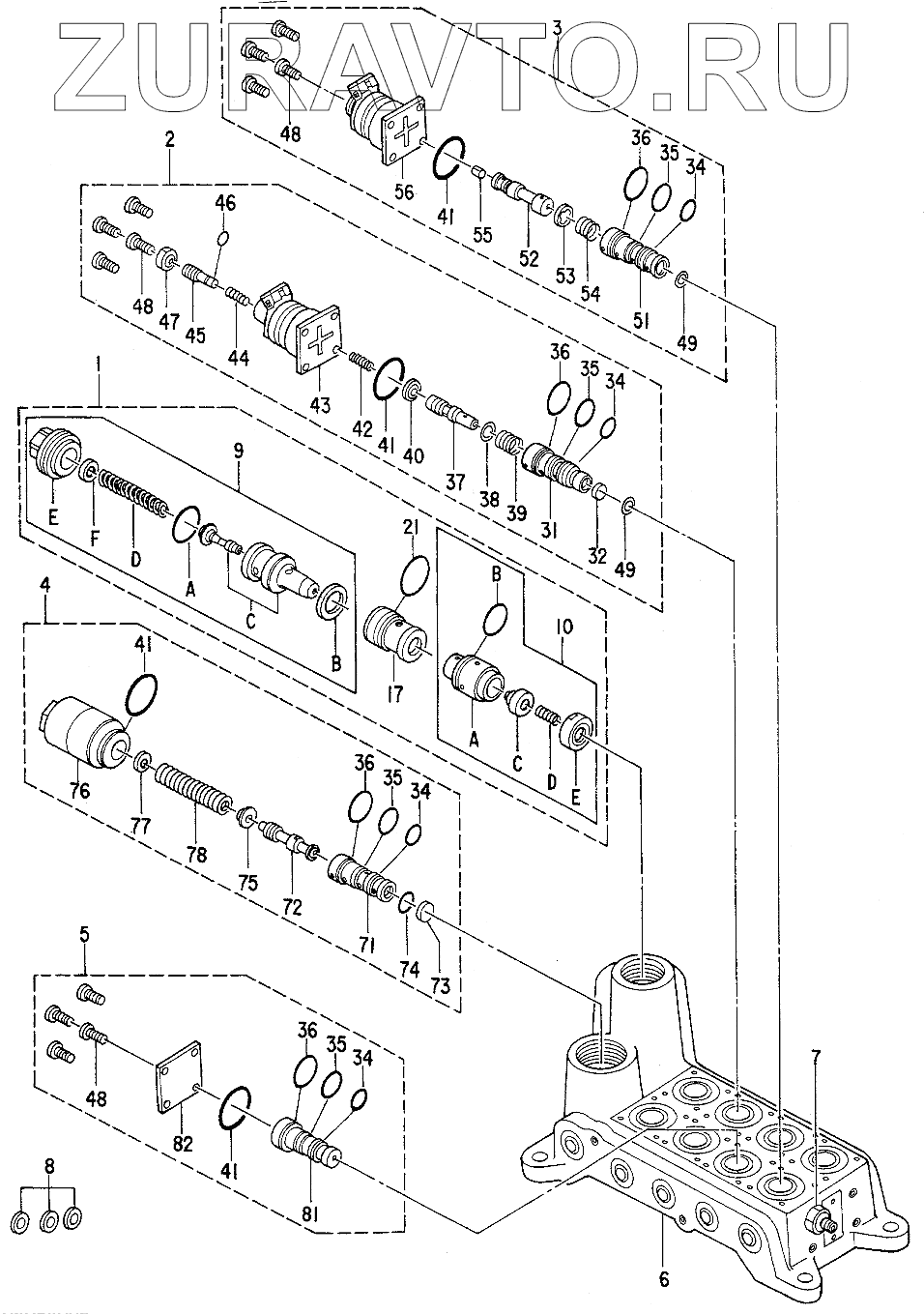 ZURAVTO.RU

3
48
56
41
55
52
53
54
51
49
36
35
34

2
46
48
47
45
44
43
42
41
40
37
38
39
31
32
49
36
35
34

1
9
E
F
D
A
C
B
21
17
B
10
A
C
D
E

4
41
76
77
78
75
72
71
74
73
36
35
34

5
48
82
41
81
36
35
34

8
7
6