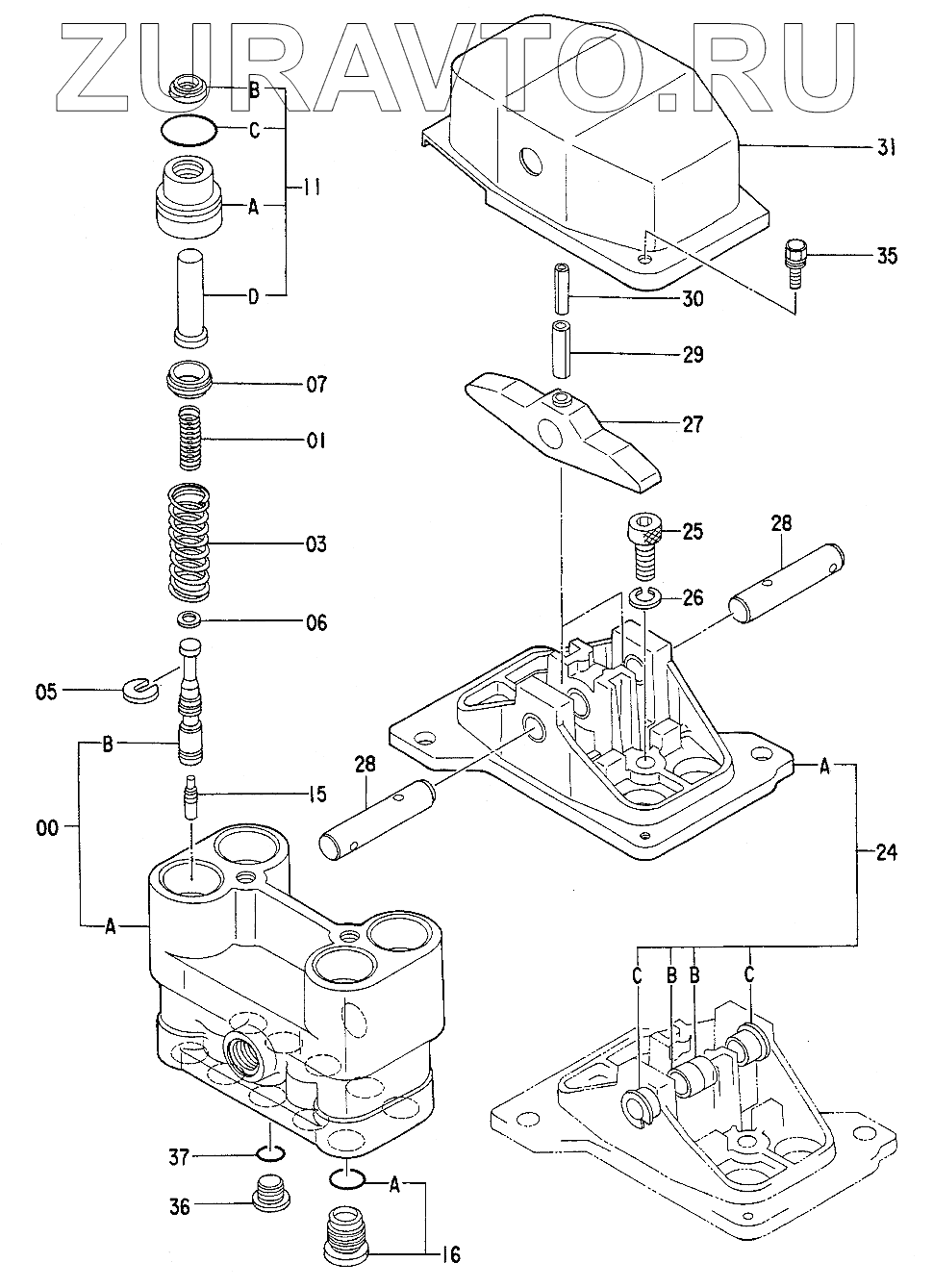 ZURAVTO.RU

B
C
A
11
D
07
01
03
06
05
B
15
00
A
37
36
A
16
31
35
30
29
27
25
28
26
28
A
24
C
B
B
C