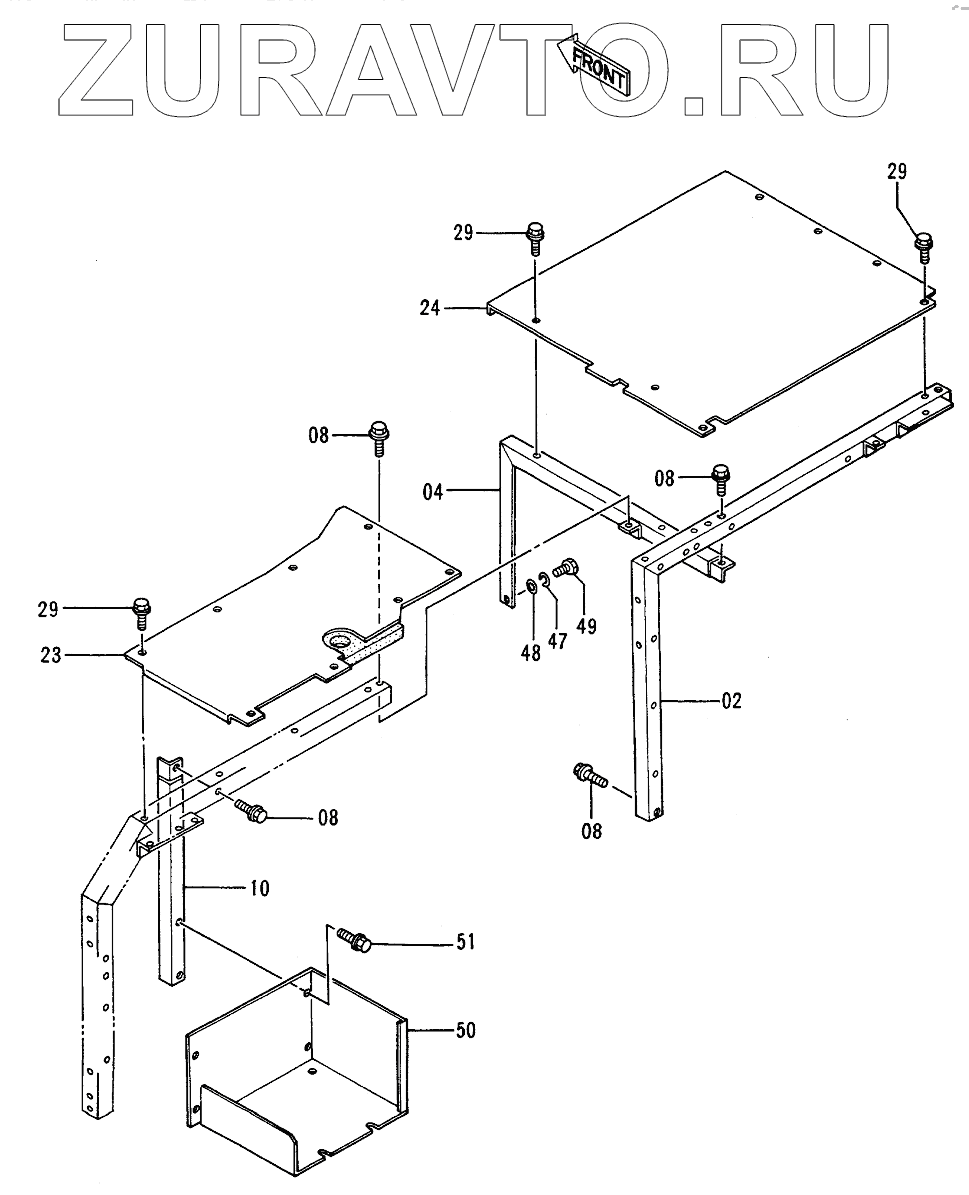 ZURAVTO.RU

FRONT

29
29
24
08
04
08
29
23
48
47
49
02
08
08
10
51
50