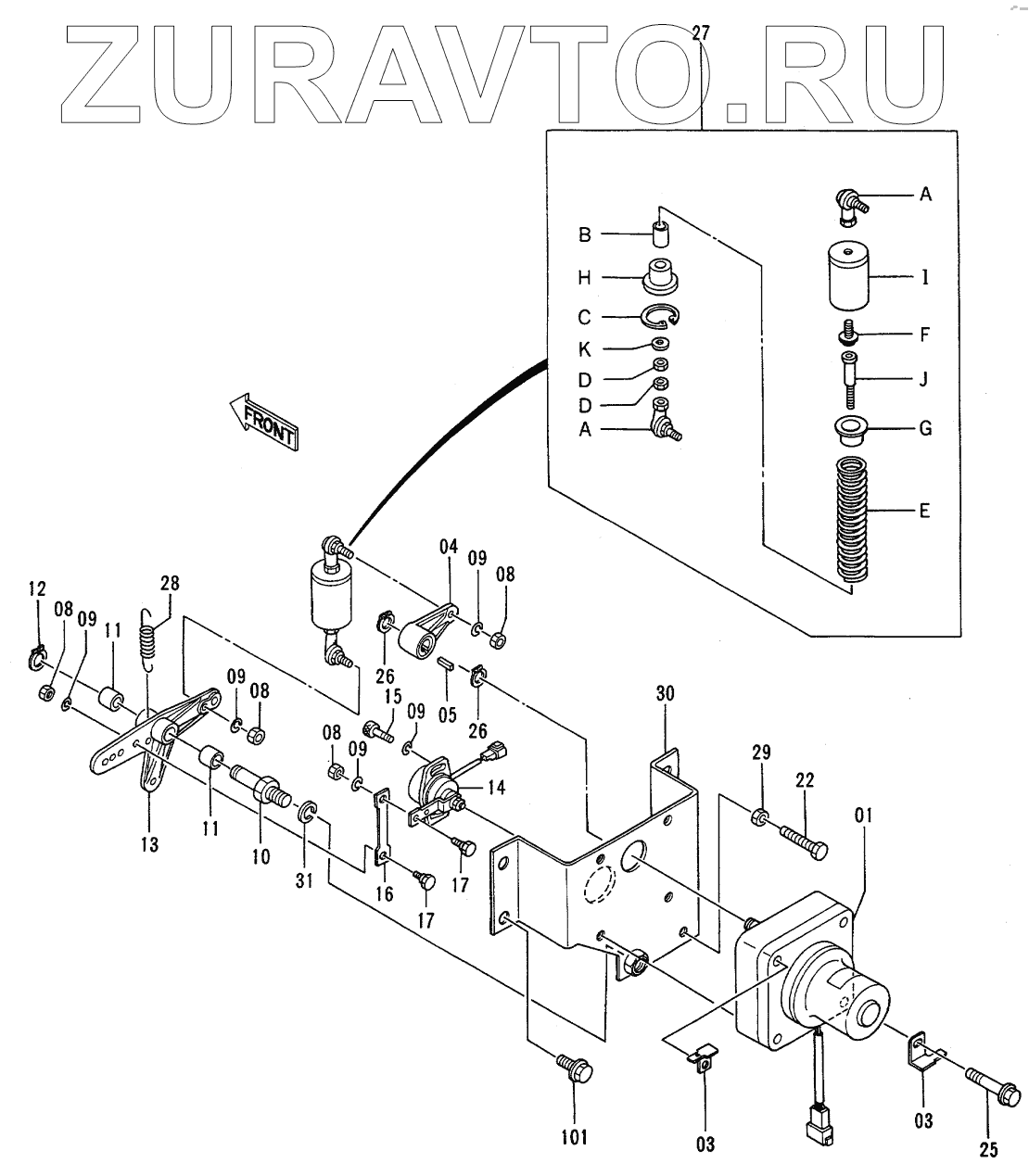 ZURAVTO.RU

27

A
B
H
I
C
F
K
D
J
D
A
G
E

FRONT

04
09
08
12
28
08
09
11
26
05
26
09
08
15
09
30
08
09
14
29
22
01
13
11
10
31
16
17
17
101
03
03
25