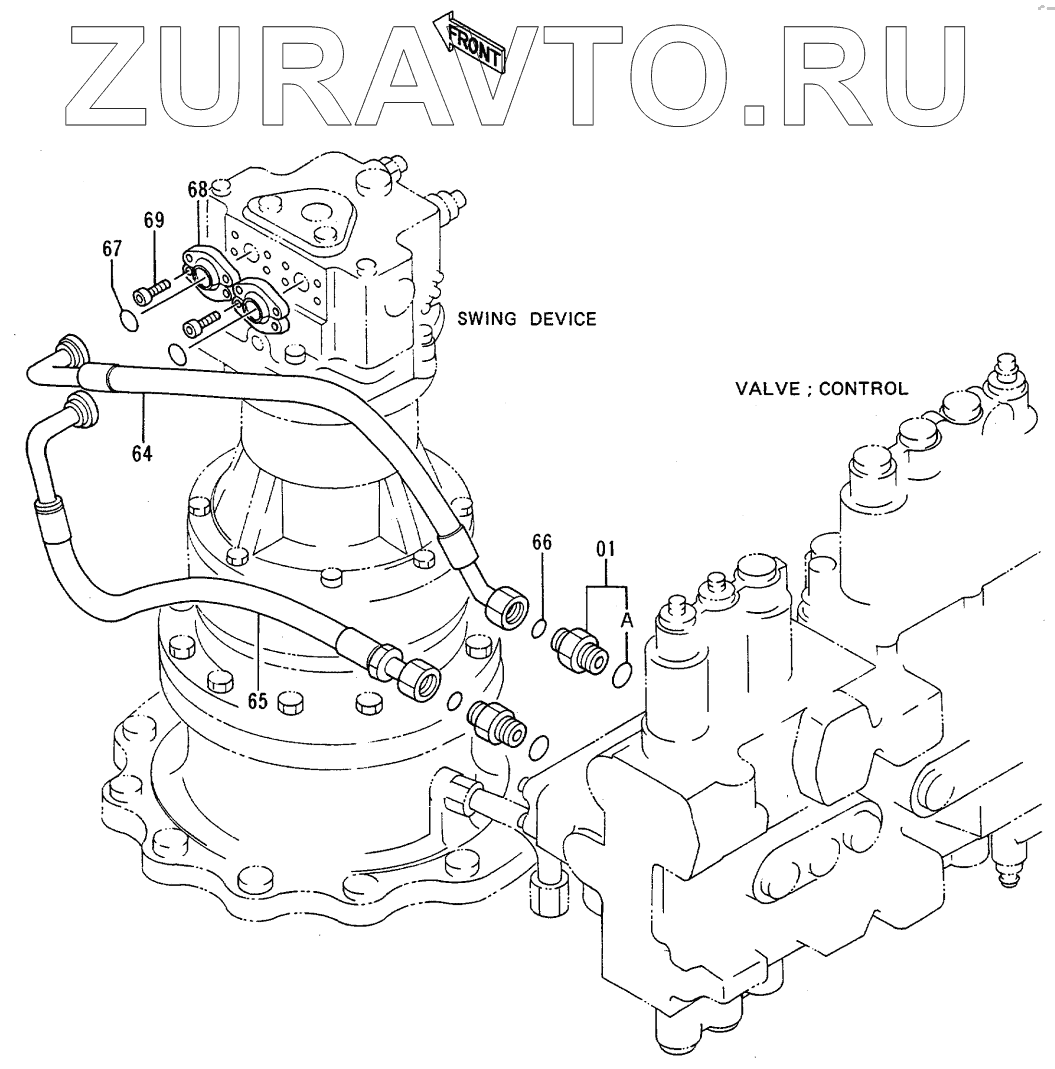 ZURAVTO.RU

FRONT

68

69

67

SWING DEVICE

VALVE ; CONTROL

64

66

01

A

65