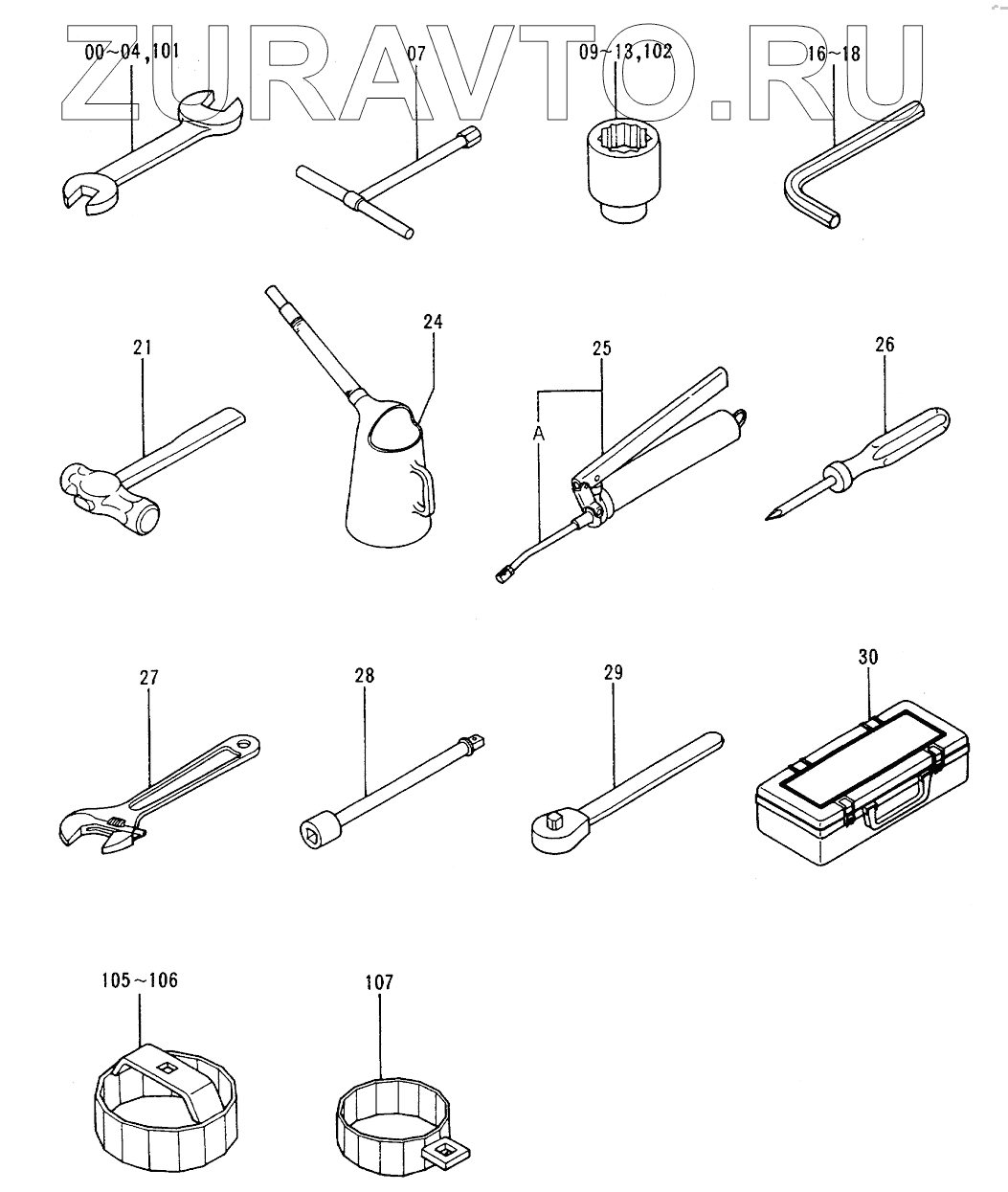 ZURAVTO.RU

00~04,101
07
09~13,102
16~18

21
24
25
A
26

27
28
29
30

105~106
107