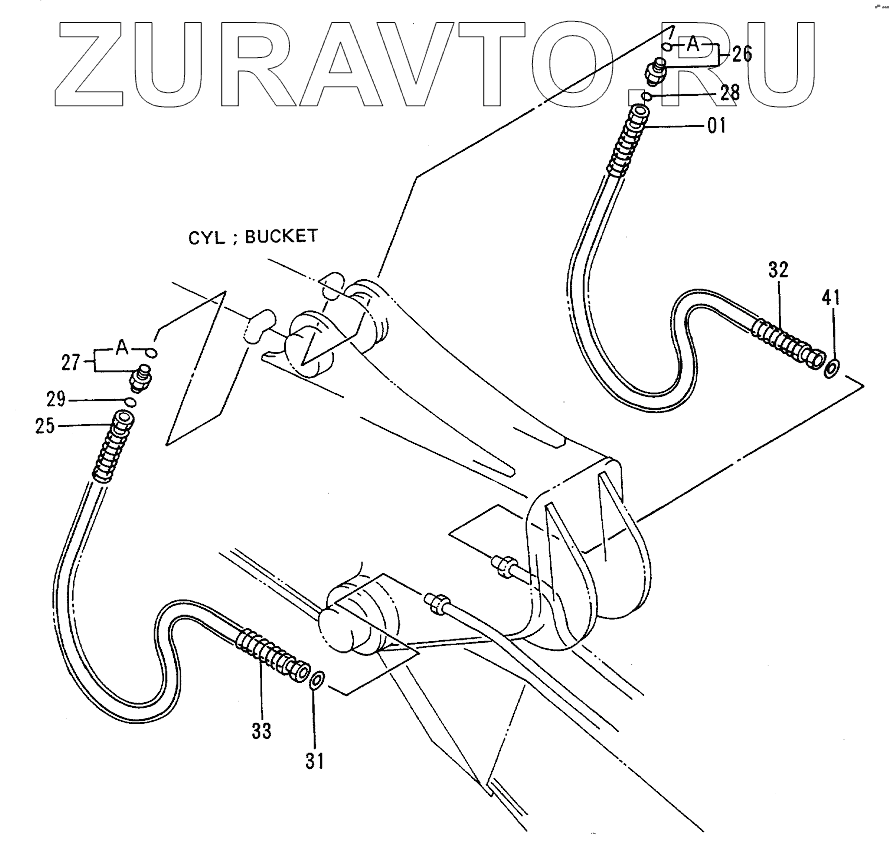 ZURAVTO.RU

A
26
28
01
CYL ; BUCKET
32
41
27
A
29
25
33
31