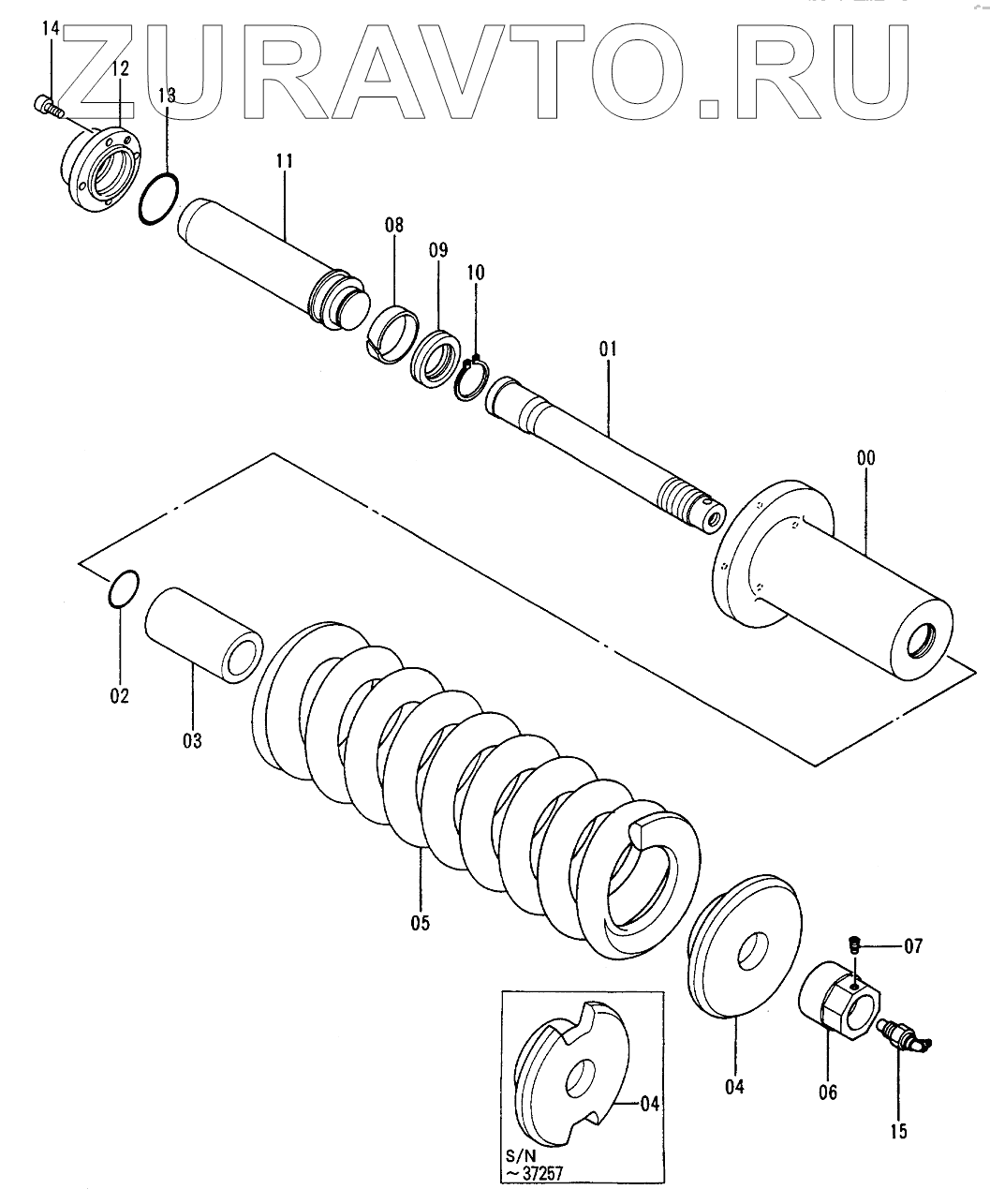 ZURAVTO.RU

14
12
13
11
08
09
10
01
00
02
03
05
07
04
06
15
04
S/N
~37257