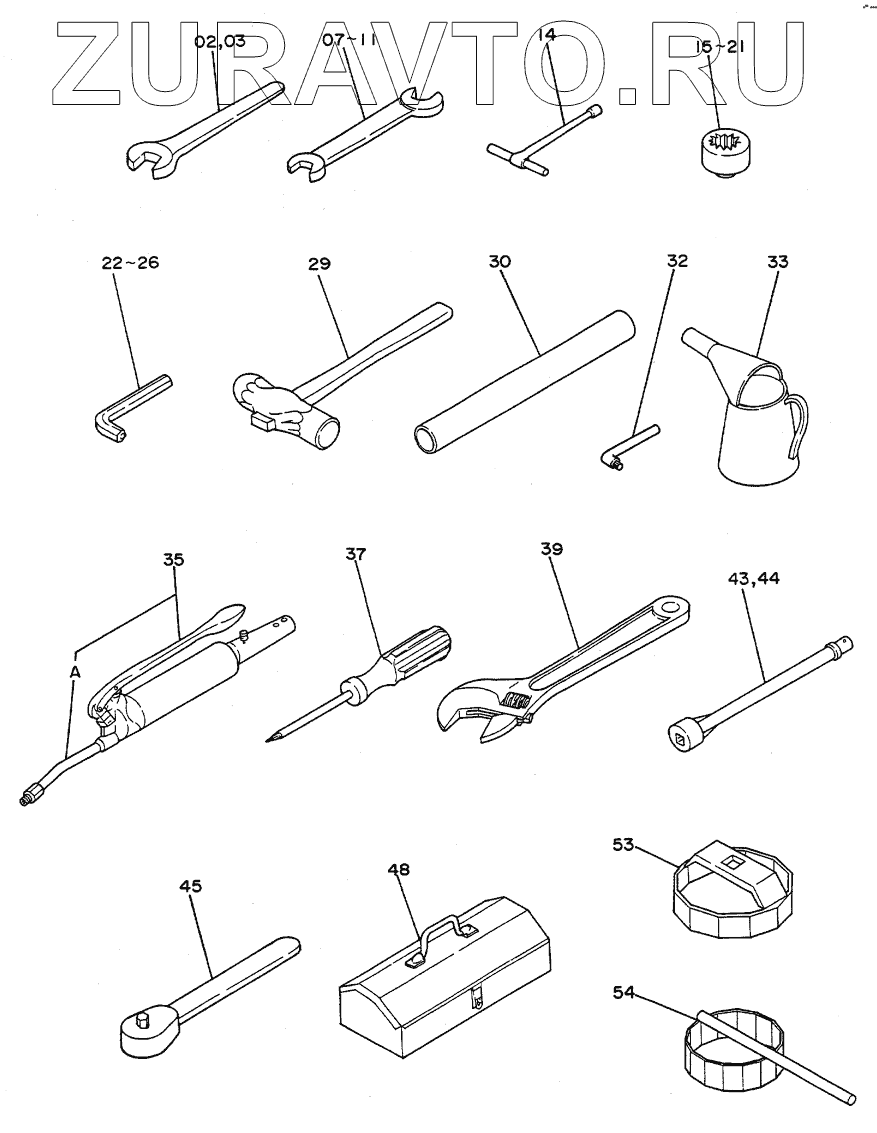 ZURAVTO.RU

02,03
07~11
14
15~21
22~26
29
30
32
33
35
A
37
39
43,44
45
48
53
54