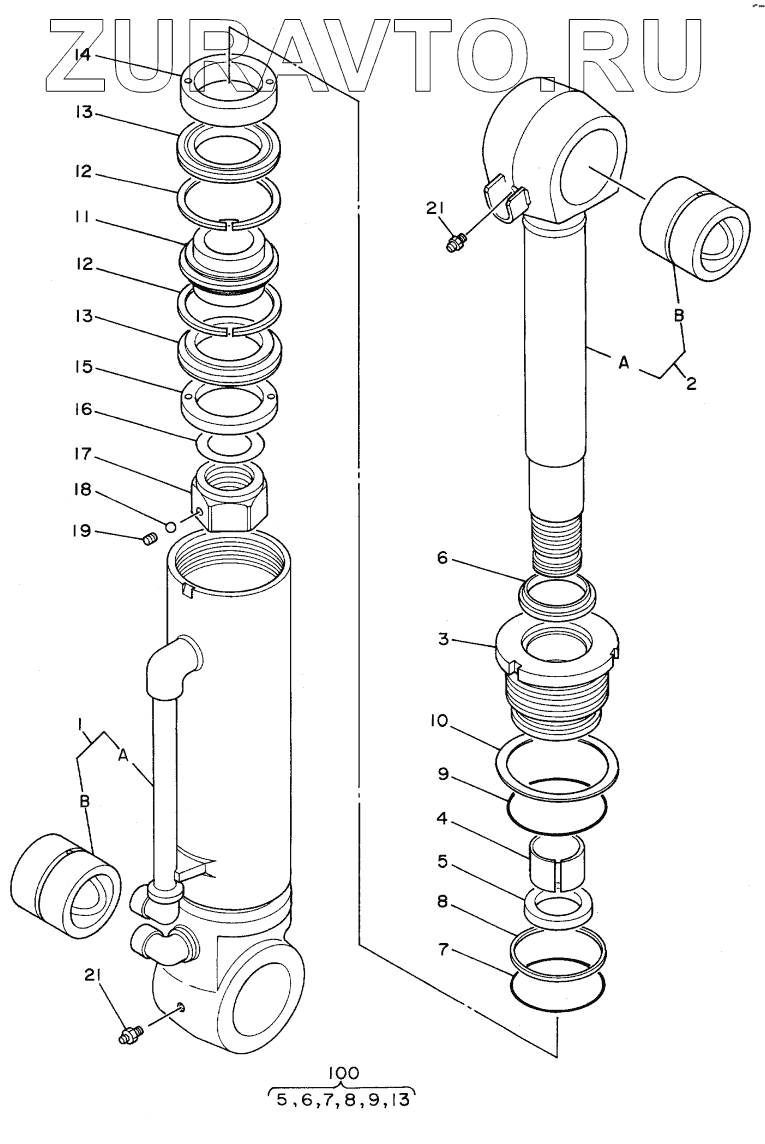 ZURAVTO.RU

14
13
12
11
12
13
15
16
17
18
19
1
A
B
21

21
B
A
2
6
3
10
9
4
5
8
7

100
5,6,7,8,9,13