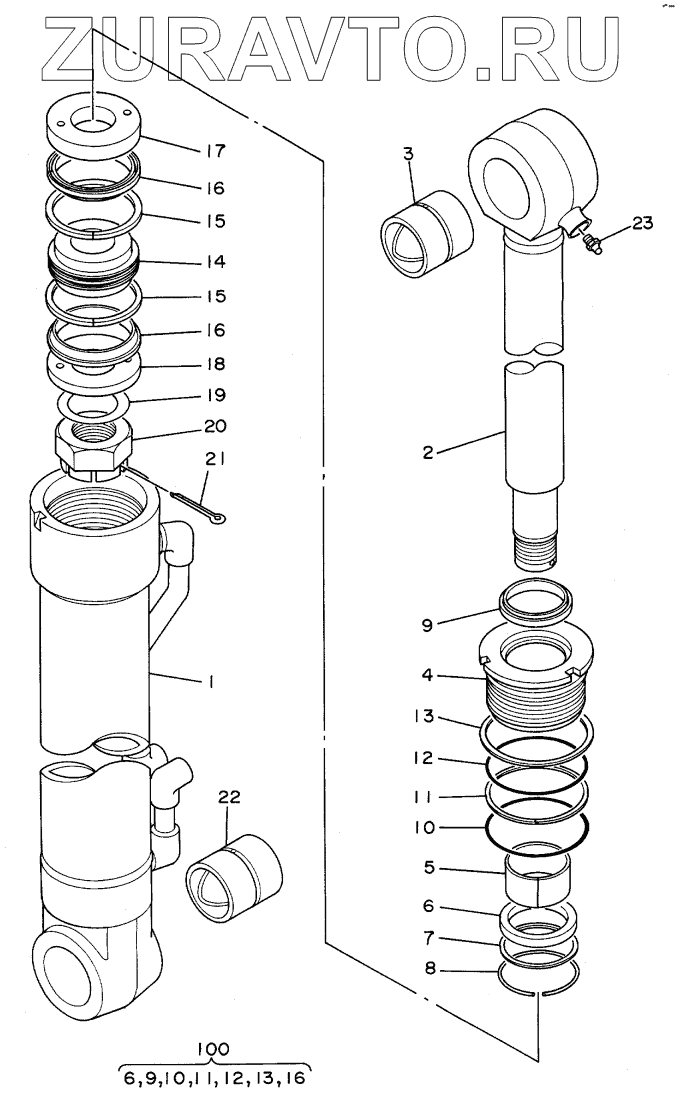 ZURAVTO.RU

17
16
15
14
15
16
18
19
20
21
1
22
3
23
2
9
4
13
12
11
10
5
6
7
8

100
6,9,10,11,12,13,16