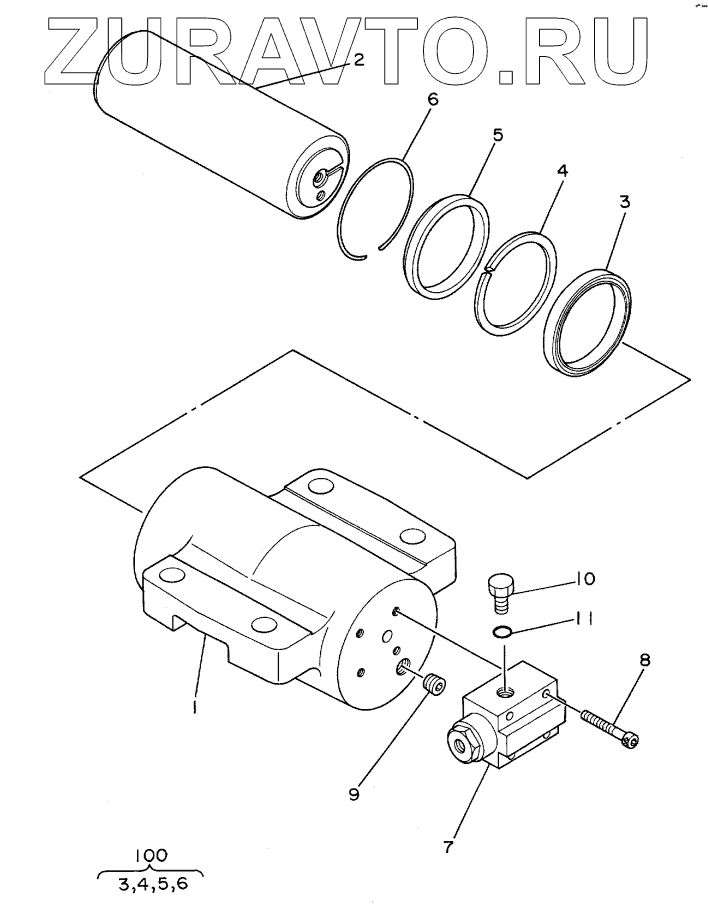 ZURAVTO.RU

2
6
5
4
3
10
11
8
1
9
7

100
3,4,5,6