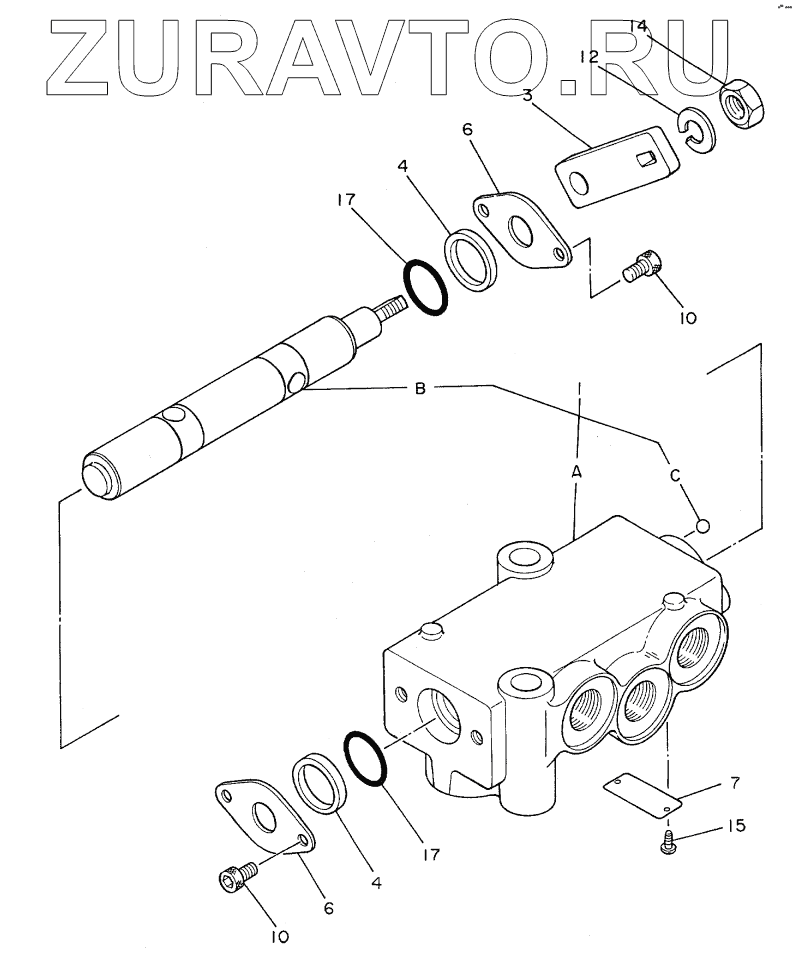 ZURAVTO.RU

14
12
3
6
4
17
10
B
A
C
7
15
17
4
6
10