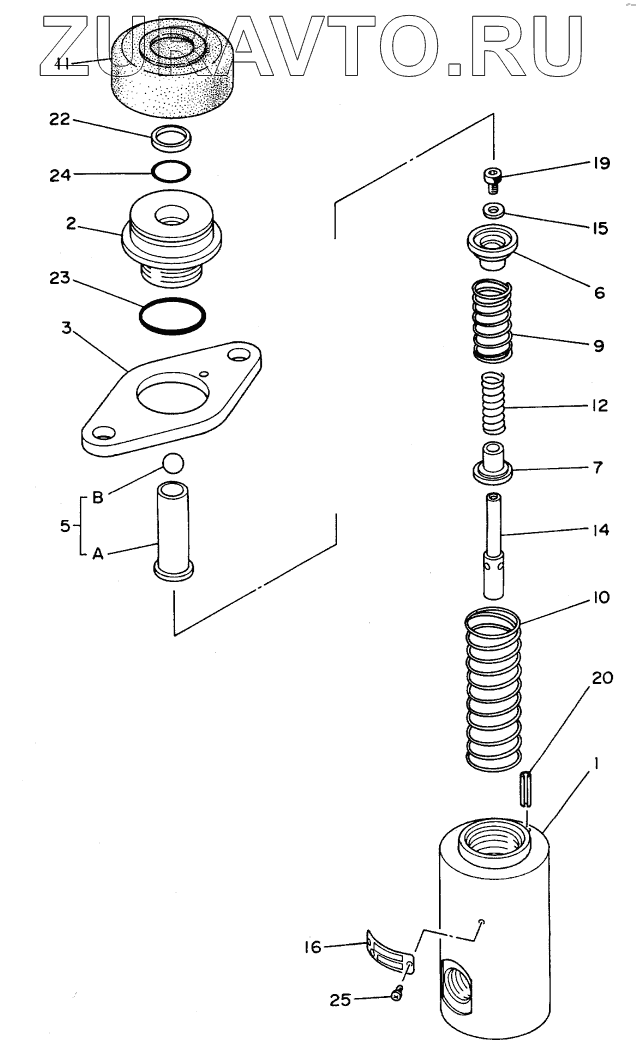 ZUPAVTO.RU
11
22
24
2
23
3
B
5
A
19
15
6
9
12
7
14
10
20
1
16
25