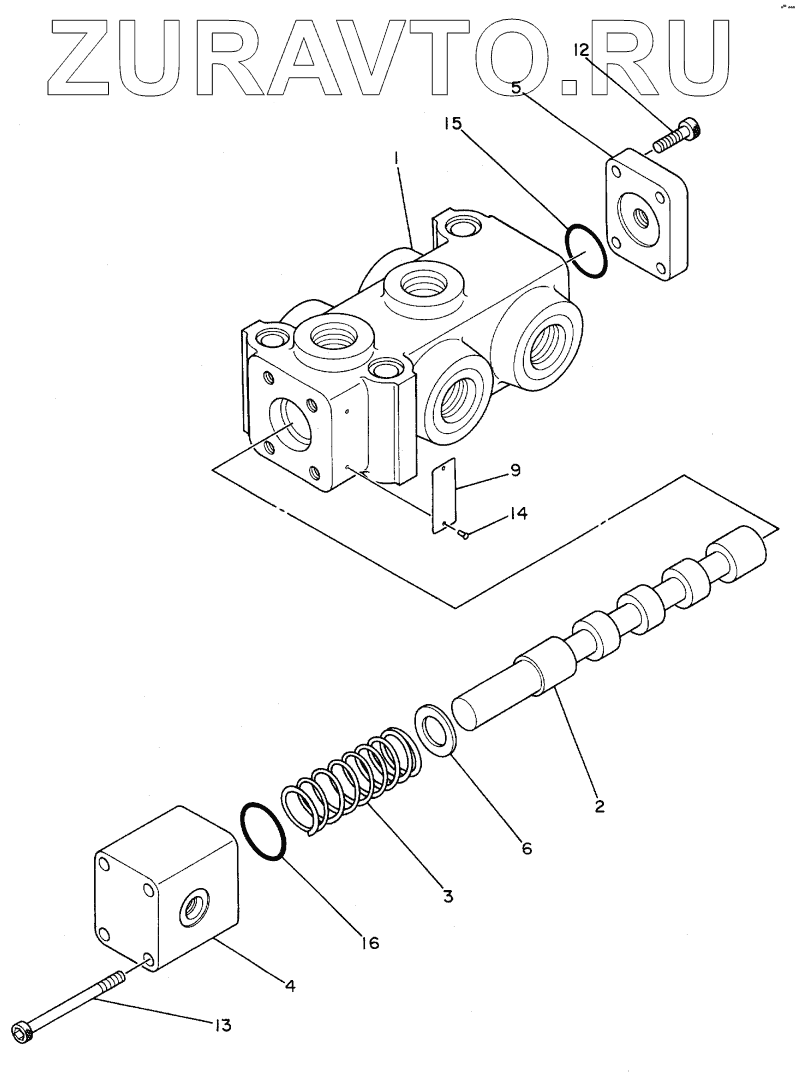 ZURAVTO.RU

12
5
15
1
9
14
2
6
3
16
4
13