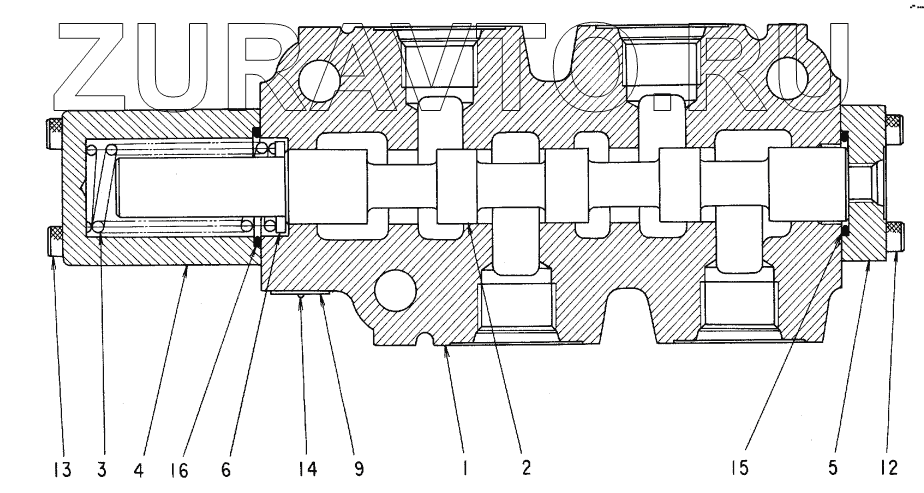 ZURAVTO.RU

13 3 4 16 6 14 9 1 2 15 5 12